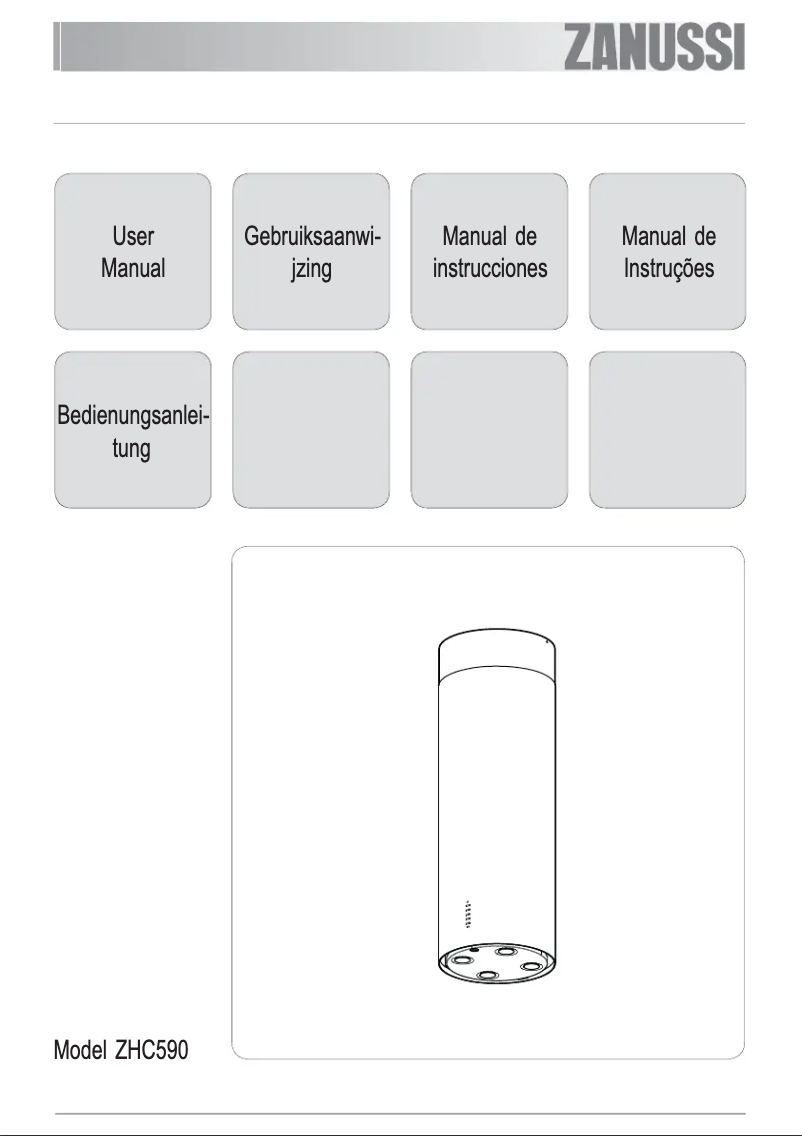 ZANUSSI

User Manual

Gebruiksaanwijzing

Manual de instrucciones

Manual de Instruções

Bedienungsanleitung

Model ZHC590