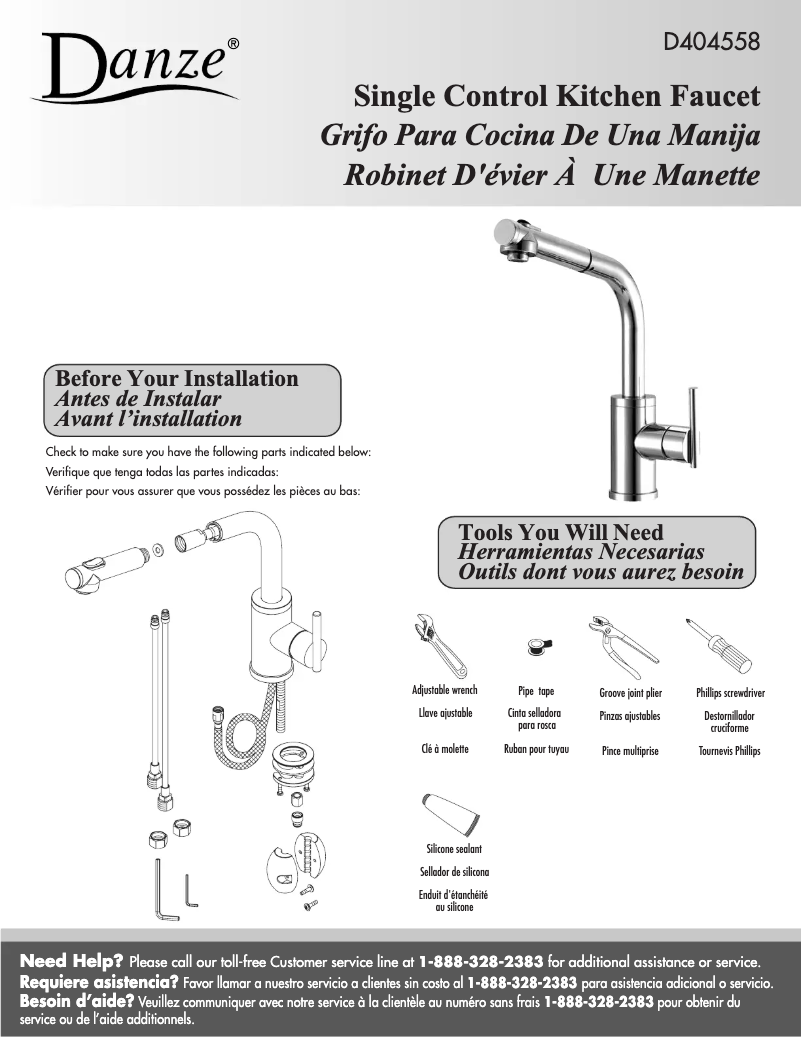 Danze®

D404558

Single Control Kitchen Faucet
Grifo Para Cocina De Una Manija
Robinet D'évier À Une Manette

Before Your Installation
Antes de Instalar
Avant l'installation

Check to make sure you have the following parts indicated below:
Verifique que tenga todas las partes indicadas:
Vérifier pour vous assurer que vous possédez les pièces au bas:

Tools You Will Need
Herramientas Necesarias
Outils dont vous aurez besoin

Adjustable wrench
Llave ajustable
Clé à molette

Pipe tape
Cinta selladora para rosca
Ruban pour tuyau

Groove joint plier
Pinzas ajustables
Pince multiprise

Phillips screwdriver
Destornillador cruciforme
Tournevis Phillips

Silicone sealant
Sellador de silicona
Enduit d'étanchéité au silicone

Need Help? Please call our toll-free Customer service line at 1-888-328-2383 for additional assistance or service.
Requiere asistencia? Favor llamar a nuestro servicio a clientes sin costo al 1-888-328-2383 para asistencia adicional o servicio.
Besoin d'aide? Veuillez communiquer avec notre service à la clientèle au numéro sans frais 1-888-328-2383 pour obtenir du service ou de l'aide additionnels.