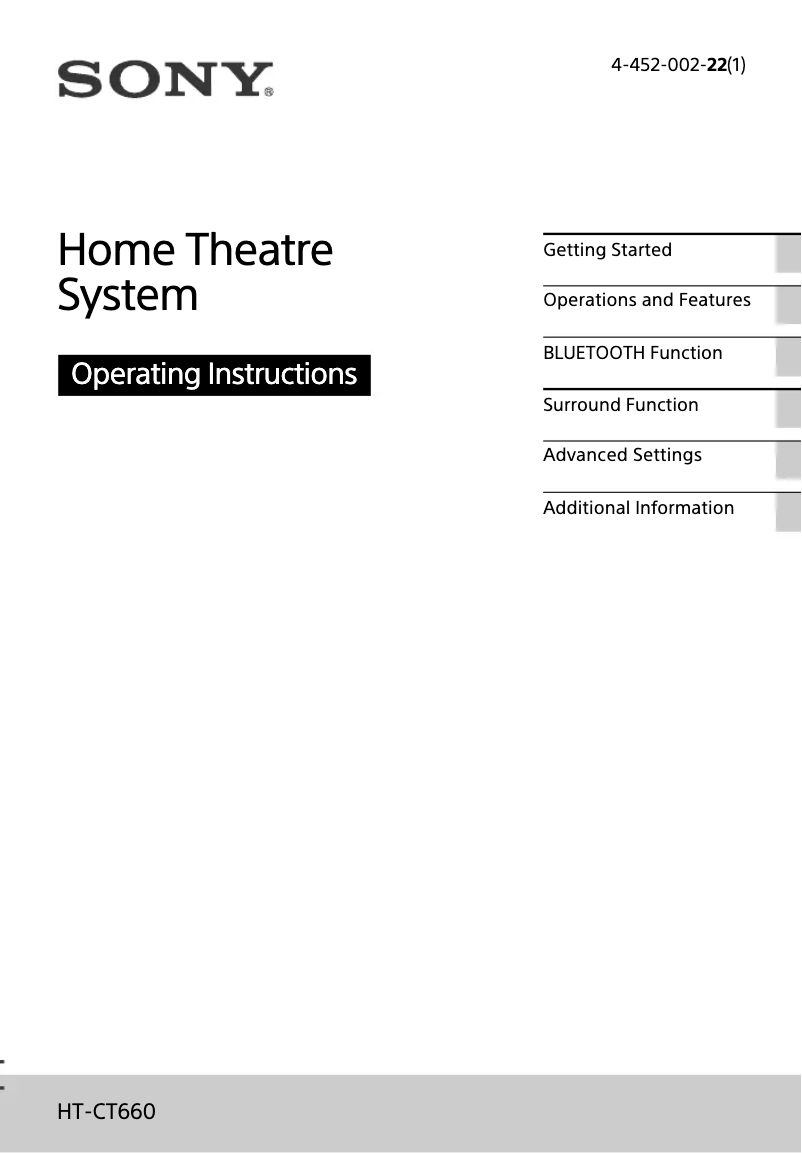 SONY

4-452-002-22(1)

Home Theatre System

Operating Instructions

Getting Started

Operations and Features

BLUETOOTH Function

Surround Function

Advanced Settings

Additional Information

HT-CT660