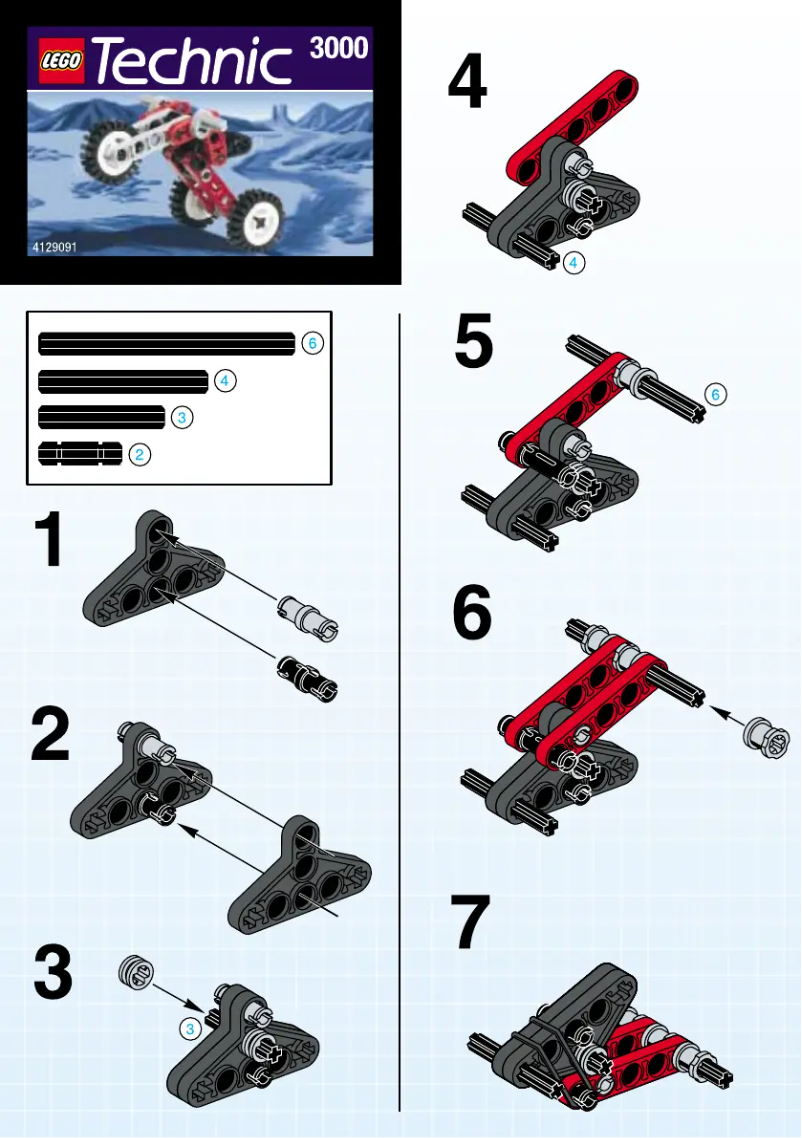 LEGO Technic 3000

4129091

6
4
3
2

1

2

3

3

4

4

5

6

6

7