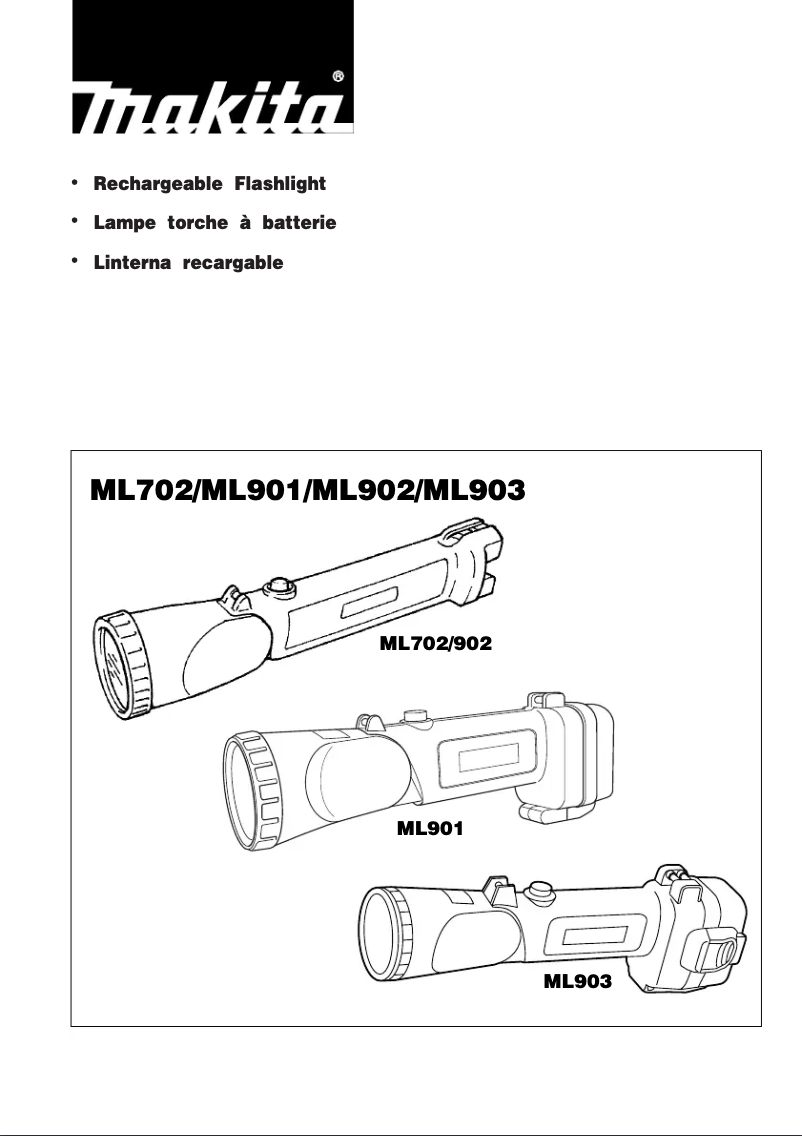 makita®

• Rechargeable Flashlight
• Lampe torche à batterie
• Linterna recargable

ML702/ML901/ML902/ML903

ML702/902

ML901

ML903