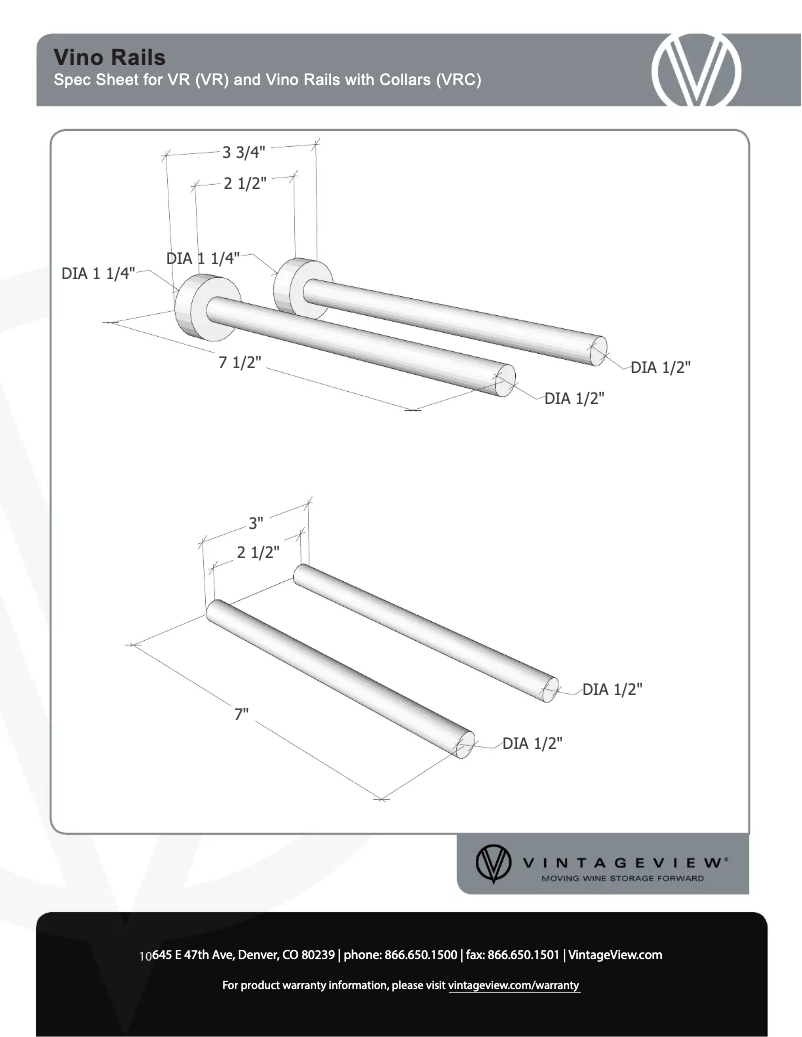 Vino Rails
Spec Sheet for VR (VR) and Vino Rails with Collars (VRC)

3 3/4"
2 1/2"
DIA 1 1/4"
DIA 1 1/4"
7 1/2"
DIA 1/2"
DIA 1/2"

3"
2 1/2"
7"
DIA 1/2"
DIA 1/2"

VINTAGEVIEW®
MOVING WINE STORAGE FORWARD

10645 E 47th Ave, Denver, CO 80239 | phone: 866.650.1500 | fax: 866.650.1501 | VintageView.com

For product warranty information, please visit vintageview.com/warranty