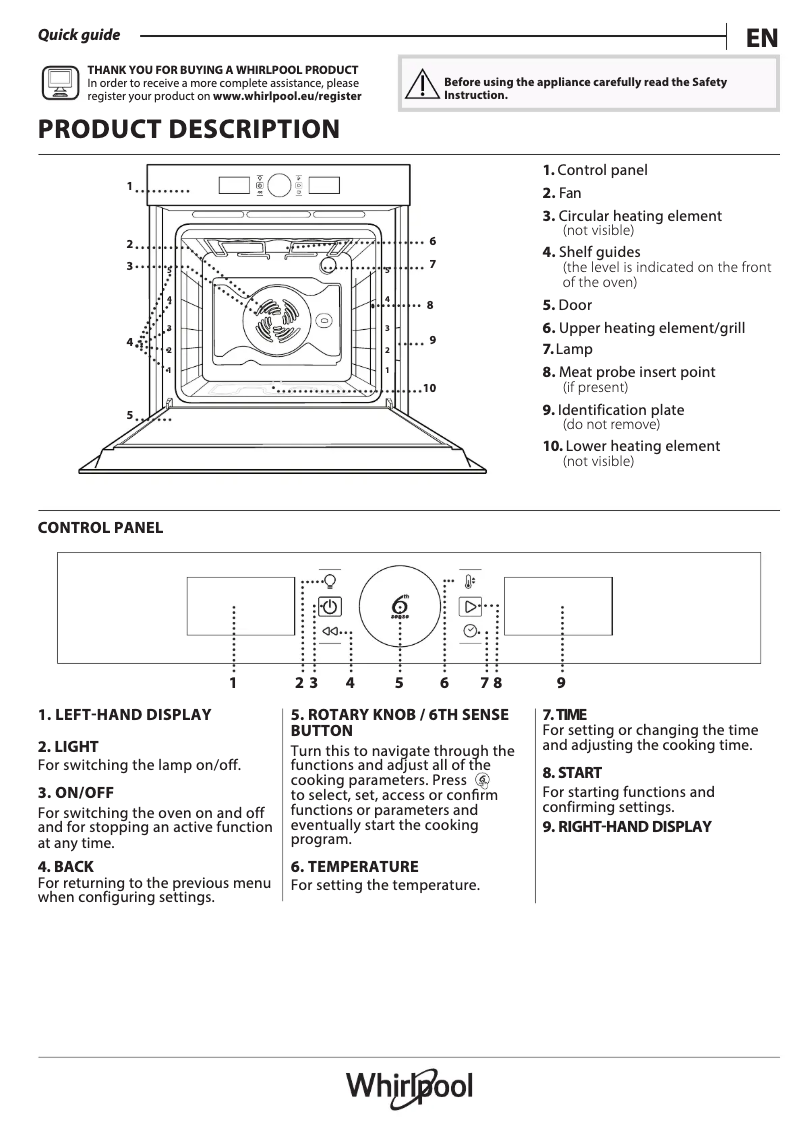 Quick guide

EN

THANK YOU FOR BUYING A WHIRLPOOL PRODUCT
In order to receive a more complete assistance, please register your product on www.whirlpool.eu/register

Before using the appliance carefully read the Safety Instruction.

PRODUCT DESCRIPTION

1
2
3
4
5
6
7
8
9
10
5
4
3
2
1
5
4
3
2
1

1. Control panel
2. Fan
3. Circular heating element (not visible)
4. Shelf guides (the level is indicated on the front of the oven)
5. Door
6. Upper heating element/grill
7. Lamp
8. Meat probe insert point (if present)
9. Identification plate (do not remove)
10. Lower heating element (not visible)

CONTROL PANEL

1 2 3 4 5 6 7 8 9

1. LEFT-HAND DISPLAY

2. LIGHT
For switching the lamp on/off.

3. ON/OFF
For switching the oven on and off and for stopping an active function at any time.

4. BACK
For returning to the previous menu when configuring settings.

5. ROTARY KNOB / 6TH SENSE BUTTON
Turn this to navigate through the functions and adjust all of the cooking parameters. Press to select, set, access or confirm functions or parameters and eventually start the cooking program.

6. TEMPERATURE
For setting the temperature.

7. TIME
For setting or changing the time and adjusting the cooking time.

8. START
For starting functions and confirming settings.

9. RIGHT-HAND DISPLAY

Whirlpool