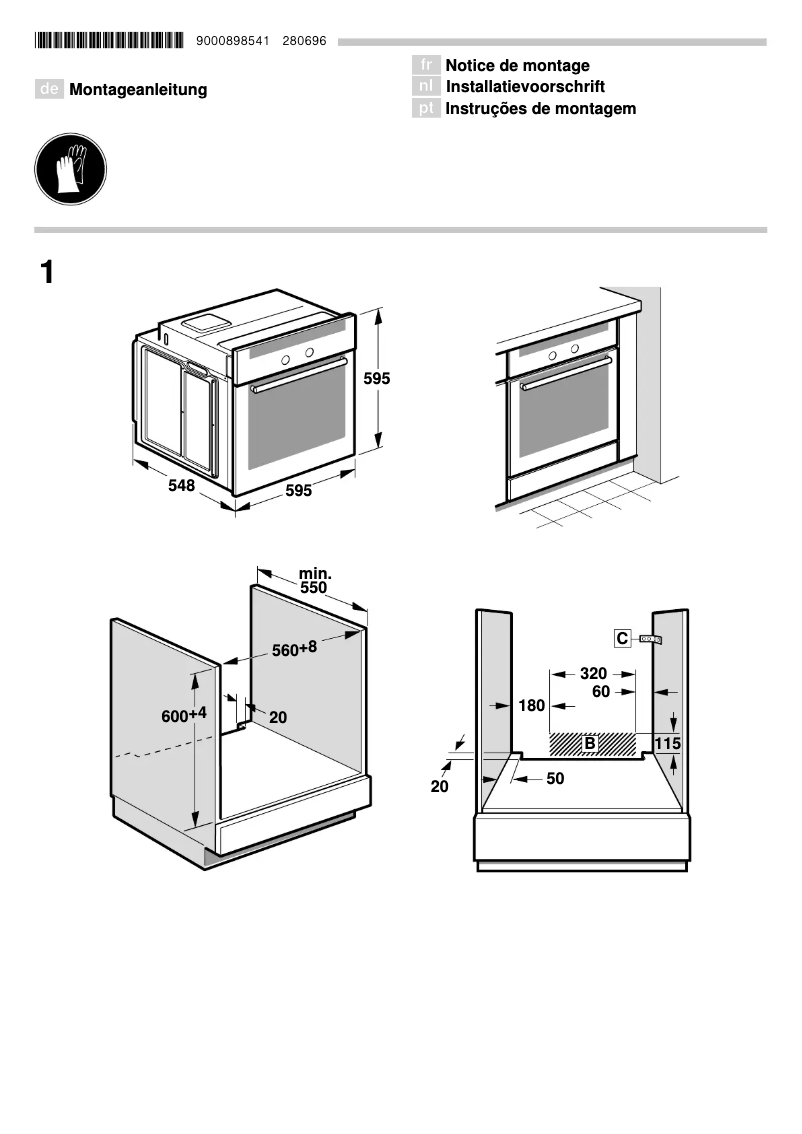 9000898541 280696

de Montageanleitung

fr Notice de montage
nl Installatievoorschrift
pt Instruções de montagem

1

595
548
595

min. 550
$560^{+8}$
$600^{+4}$
20

C
320
60
180
B
115
20
50