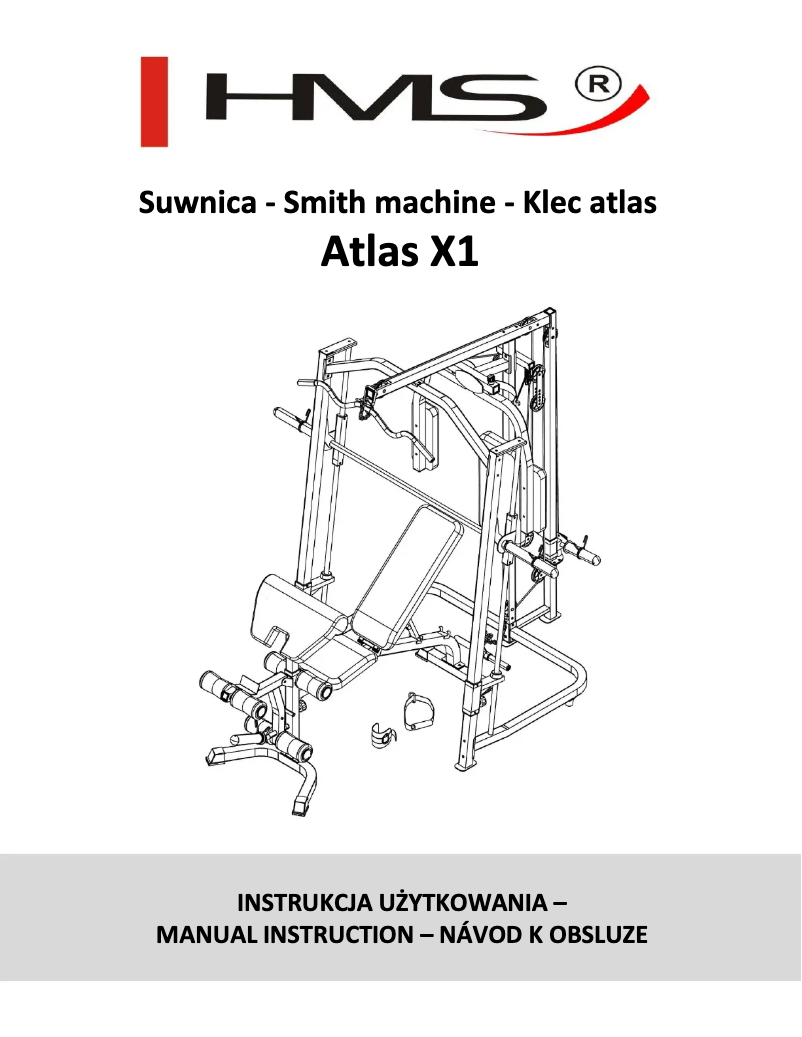 HMS ®

Suwnica - Smith machine - Klec atlas
Atlas X1

INSTRUKCJA UŻYTKOWANIA –
MANUAL INSTRUCTION – NÁVOD K OBSLUZE