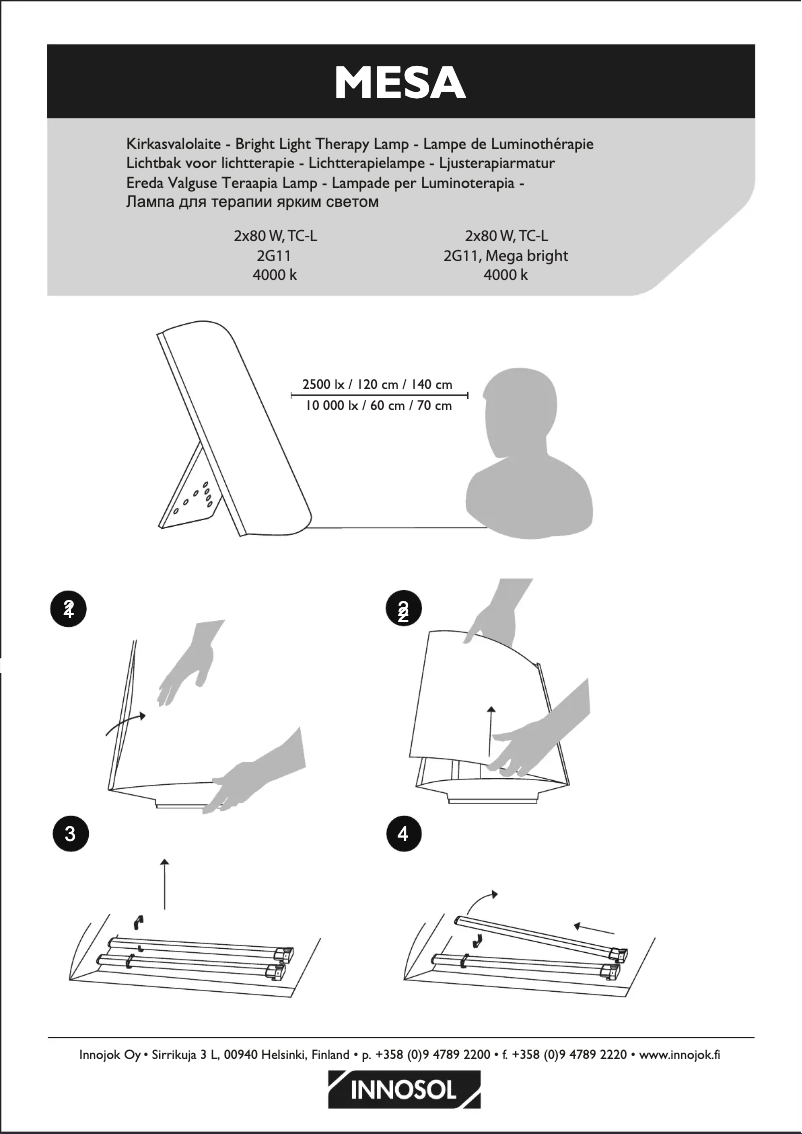 MESA

Kirkasvalolaite - Bright Light Therapy Lamp - Lampe de Luminothérapie
Lichtbak voor lichtterapie - Lichtterapielampe - Ljusterapiarmatur
Ereda Valguse Teraapia Lamp - Lampade per Luminoterapia -
Лампа для терапии ярким светом

2x80 W, TC-L
2G11
4000 k

2x80 W, TC-L
2G11, Mega bright
4000 k

2500 lx / 120 cm / 140 cm
10 000 lx / 60 cm / 70 cm

1

2

3

4

Innojok Oy • Sirrikuja 3 L, 00940 Helsinki, Finland • p. +358 (0)9 4789 2200 • f. +358 (0)9 4789 2220 • www.innojok.fi

INNOSOL