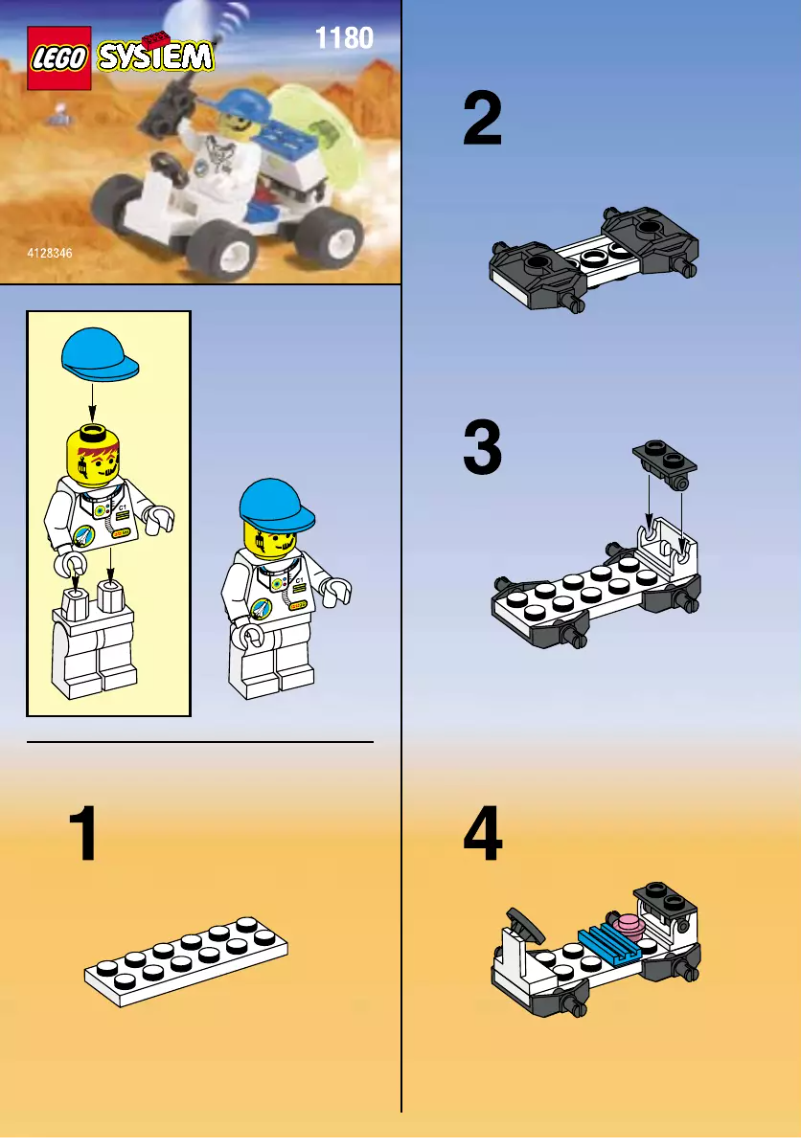 LEGO SYSTEM
1180
4128346
C1
C1
1
2
3
4