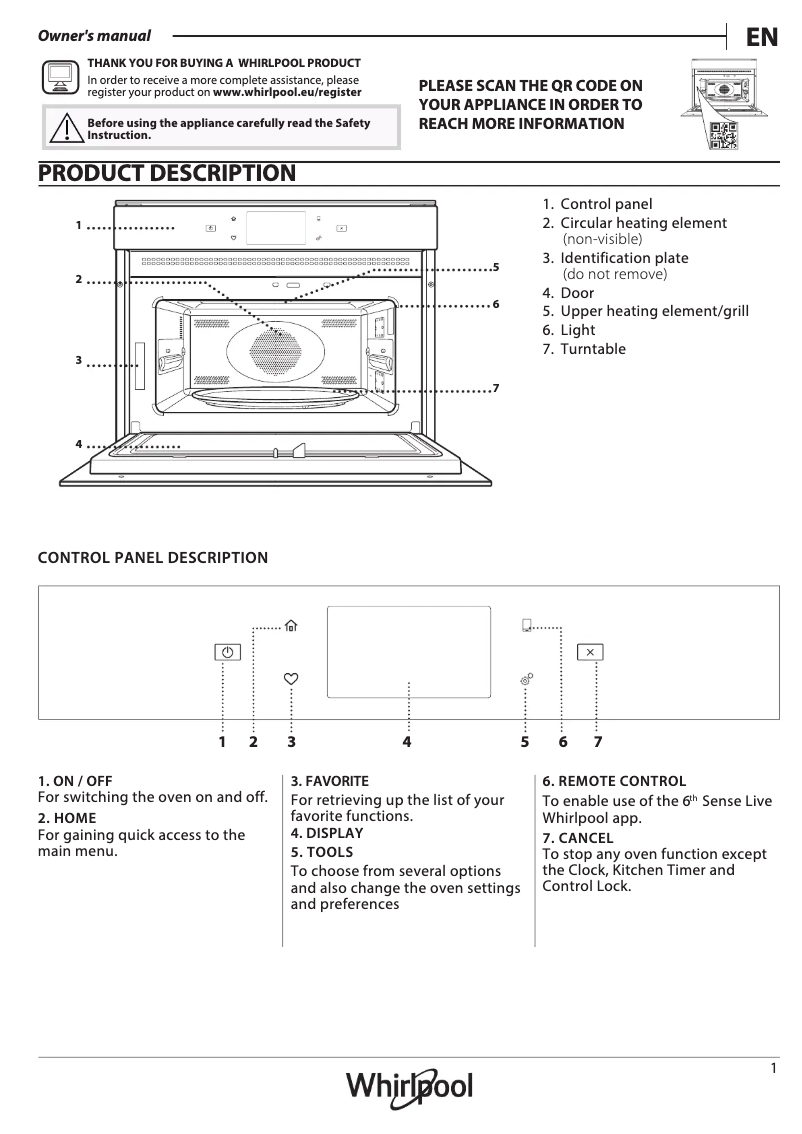 Owner's manual

EN

THANK YOU FOR BUYING A WHIRLPOOL PRODUCT
In order to receive a more complete assistance, please register your product on www.whirlpool.eu/register

Before using the appliance carefully read the Safety Instruction.

PLEASE SCAN THE QR CODE ON YOUR APPLIANCE IN ORDER TO REACH MORE INFORMATION

PRODUCT DESCRIPTION

1
2
3
4
5
6
7

1. Control panel
2. Circular heating element (non-visible)
3. Identification plate (do not remove)
4. Door
5. Upper heating element/grill
6. Light
7. Turntable

CONTROL PANEL DESCRIPTION

1 2 3 4 5 6 7

1. ON / OFF
For switching the oven on and off.
2. HOME
For gaining quick access to the main menu.

3. FAVORITE
For retrieving up the list of your favorite functions.
4. DISPLAY
5. TOOLS
To choose from several options and also change the oven settings and preferences

6. REMOTE CONTROL
To enable use of the 6$^{th}$ Sense Live Whirlpool app.
7. CANCEL
To stop any oven function except the Clock, Kitchen Timer and Control Lock.

1

Whirlpool