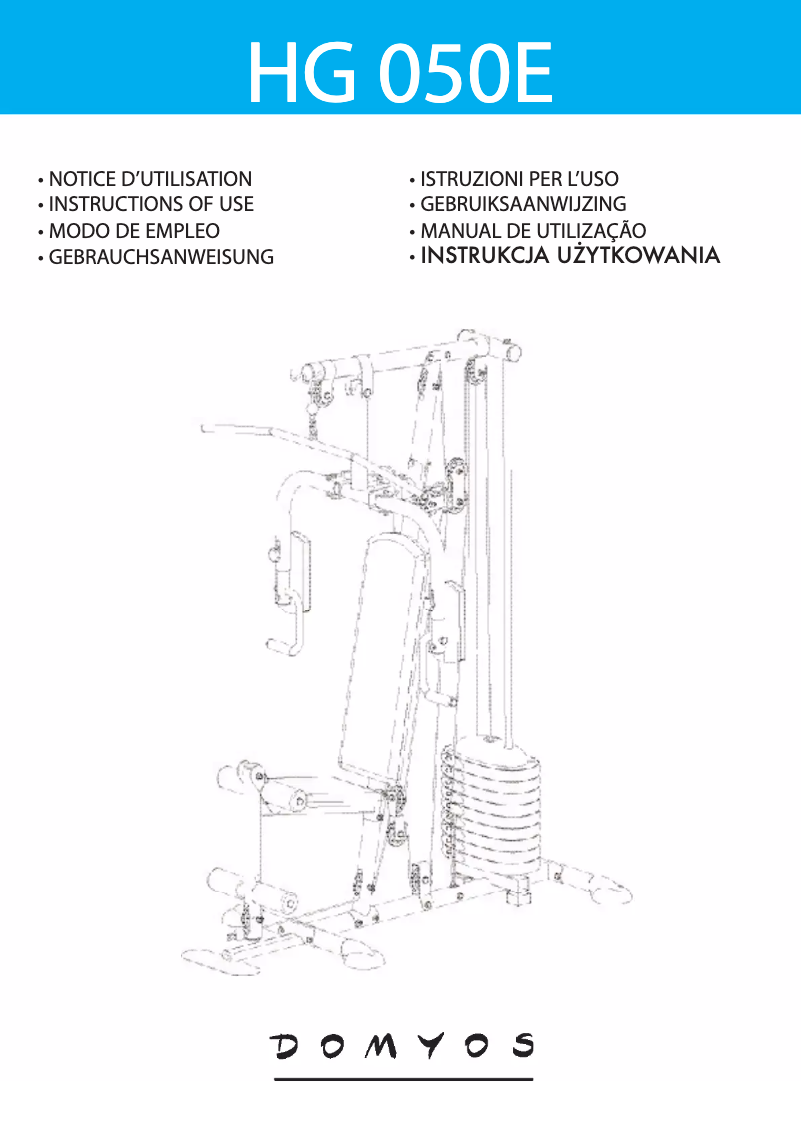 HG 050E

• NOTICE D'UTILISATION
• INSTRUCTIONS OF USE
• MODO DE EMPLEO
• GEBRAUCHSANWEISUNG

• ISTRUZIONI PER L'USO
• GEBRUIKSAANWIJZING
• MANUAL DE UTILIZAÇÃO
• INSTRUKCJA UŻYTKOWANIA

DOMYOS