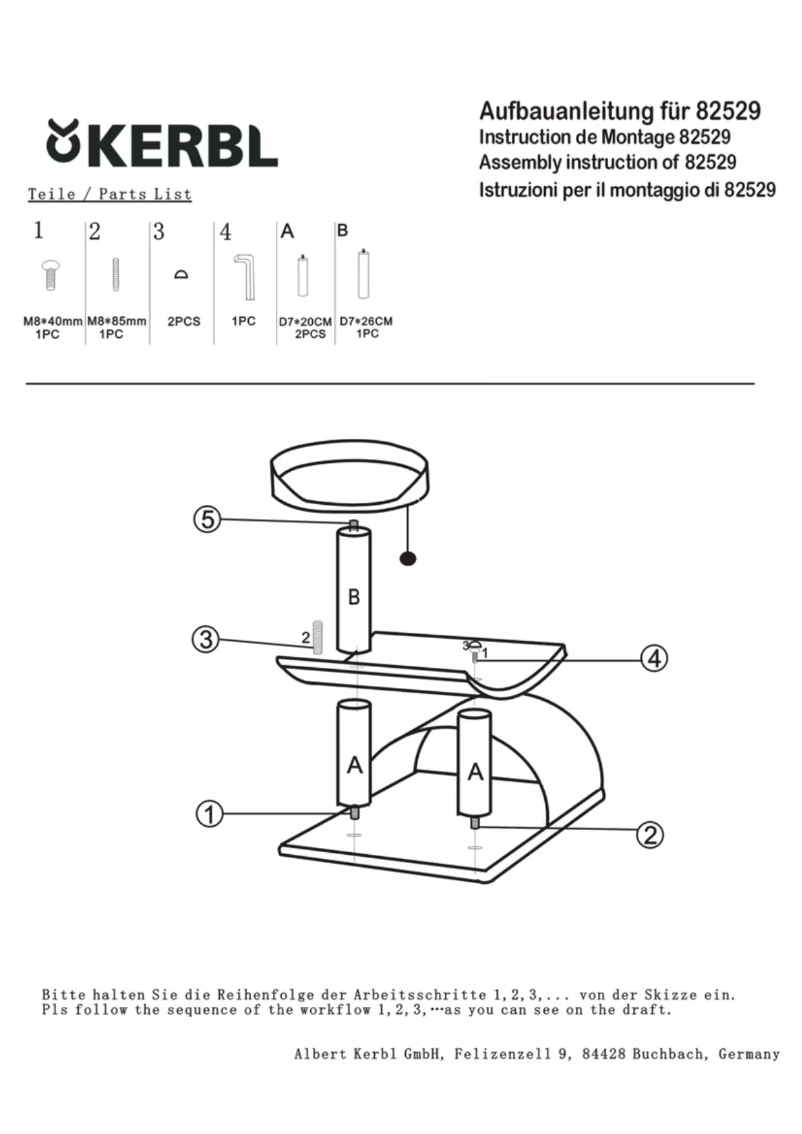 KERBL

Aufbauanleitung für 82529
Instruction de Montage 82529
Assembly instruction of 82529
Istruzioni per il montaggio di 82529

Teile / Parts List

| 1 | 2 | 3 | 4 | A | B |
|---|---|---|---|---|---|
| M8*40mm 1PC | M8*85mm 1PC | 2PCS | 1PC | D7*20CM 2PCS | D7*26CM 1PC |

5
B
3
2
3
1
4
A
A
1
2

Bitte halten Sie die Reihenfolge der Arbeitsschritte 1,2,3,... von der Skizze ein.
Pls follow the sequence of the workflow 1,2,3,…as you can see on the draft.

Albert Kerbl GmbH, Felizenzell 9, 84428 Buchbach, Germany