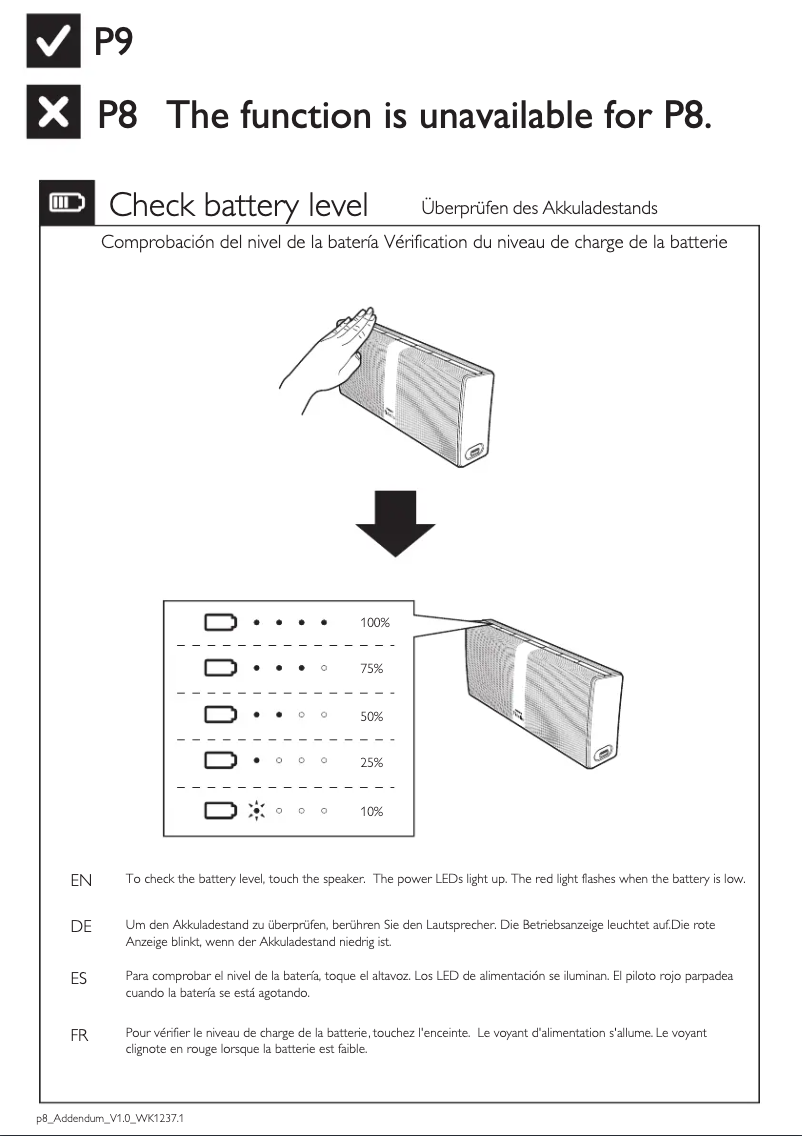 P9

P8 The function is unavailable for P8.

Check battery level Überprüfen des Akkuladestands

Comprobación del nivel de la batería Vérification du niveau de charge de la batterie

100%

75%

50%

25%

10%

EN To check the battery level, touch the speaker. The power LEDs light up. The red light flashes when the battery is low.

DE Um den Akkuladestand zu überprüfen, berühren Sie den Lautsprecher. Die Betriebsanzeige leuchtet auf.Die rote Anzeige blinkt, wenn der Akkuladestand niedrig ist.

ES Para comprobar el nivel de la batería, toque el altavoz. Los LED de alimentación se iluminan. El piloto rojo parpadea cuando la batería se está agotando.

FR Pour vérifier le niveau de charge de la batterie, touchez l'enceinte. Le voyant d'alimentation s'allume. Le voyant clignote en rouge lorsque la batterie est faible.

p8_Addendum_V1.0_WK1237.1