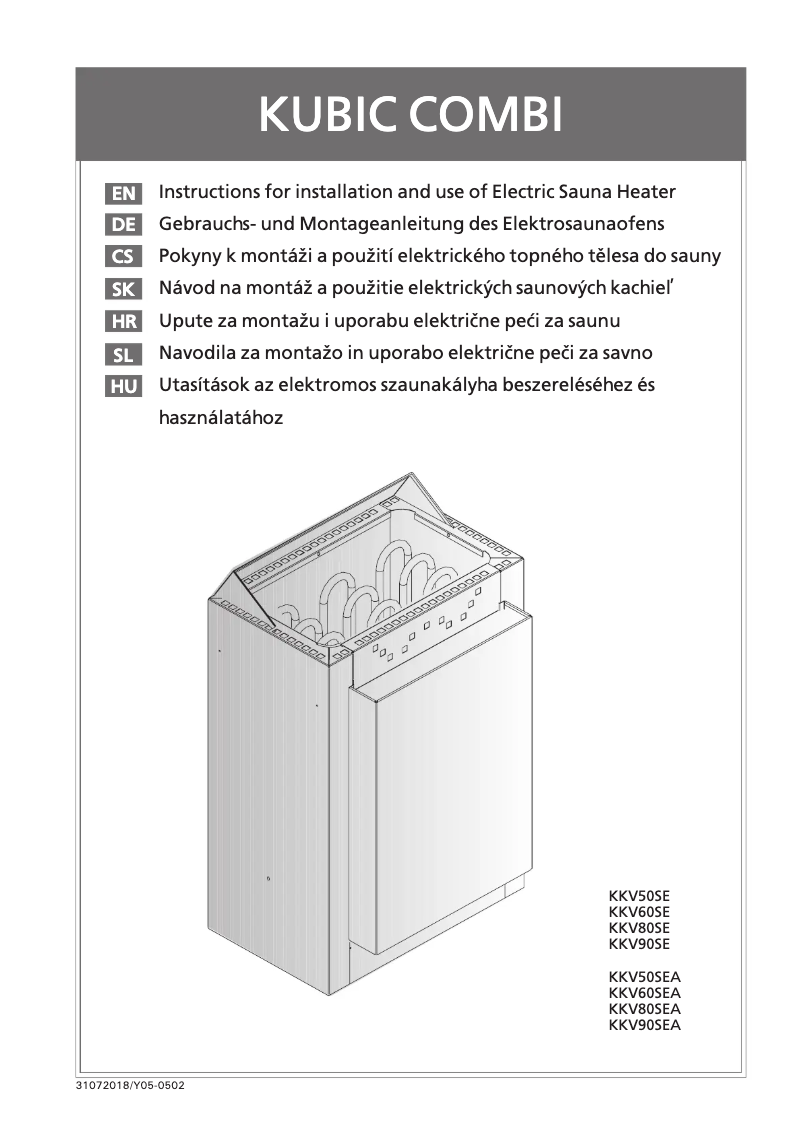 KUBIC COMBI

EN Instructions for installation and use of Electric Sauna Heater
DE Gebrauchs- und Montageanleitung des Elektrosaunaofens
CS Pokyny k montáži a použití elektrického topného tělesa do sauny
SK Návod na montáž a použitie elektrických saunových kachieľ
HR Upute za montažu i uporabu električne peći za saunu
SL Navodila za montažo in uporabo električne peči za savno
HU Utasítások az elektromos szaunakályha beszereléséhez és használatához

KKV50SE
KKV60SE
KKV80SE
KKV90SE

KKV50SEA
KKV60SEA
KKV80SEA
KKV90SEA

31072018/Y05-0502