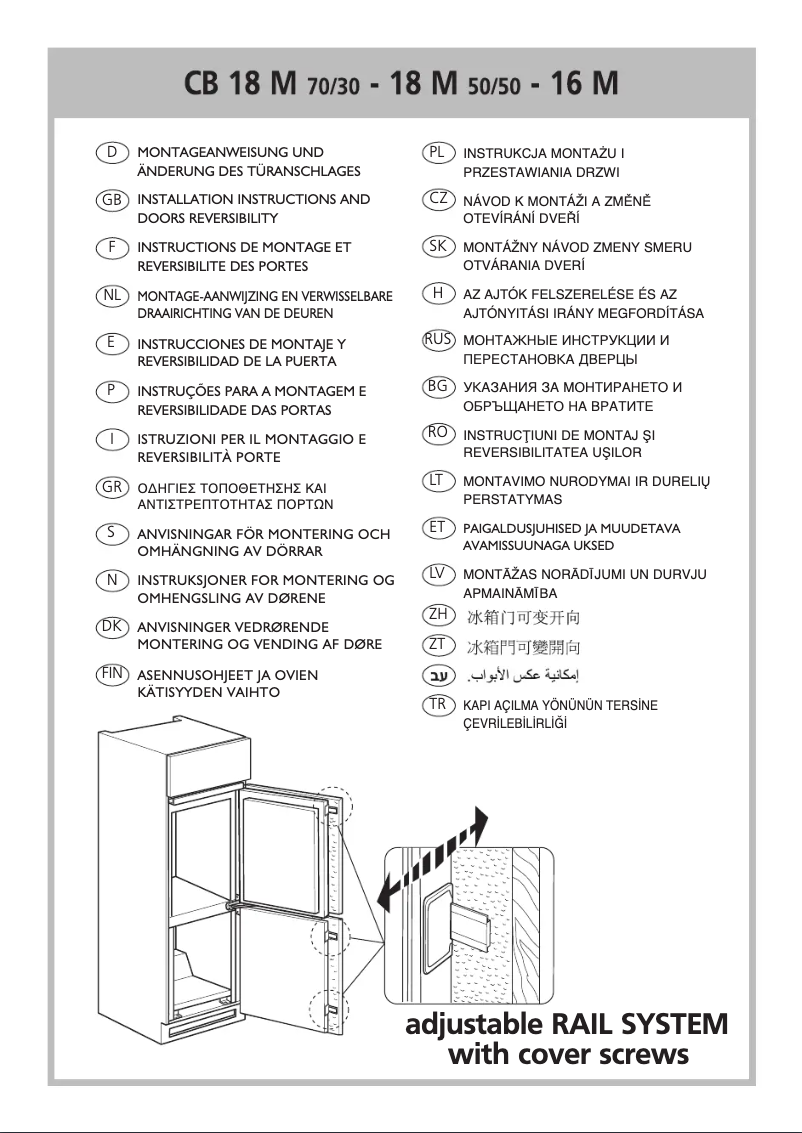 CB 18 M 70/30 - 18 M 50/50 - 16 M

D MONTAGEANWEISUNG UND ÄNDERUNG DES TÜRANSCHLAGES

GB INSTALLATION INSTRUCTIONS AND DOORS REVERSIBILITY

F INSTRUCTIONS DE MONTAGE ET REVERSIBILITE DES PORTES

NL MONTAGE-AANWIJZING EN VERWISSELBARE DRAAIRICHTING VAN DE DEUREN

E INSTRUCCIONES DE MONTAJE Y REVERSIBILIDAD DE LA PUERTA

P INSTRUÇÕES PARA A MONTAGEM E REVERSIBILIDADE DAS PORTAS

I ISTRUZIONI PER IL MONTAGGIO E REVERSIBILITÀ PORTE

GR ΟΔΗΓΙΕΣ ΤΟΠΟΘΕΤΗΣΗΣ ΚΑΙ ΑΝΤΙΣΤΡΕΠΤΟΤΗΤΑΣ ΠΟΡΤΩΝ

S ANVISNINGAR FÖR MONTERING OCH OMHÄNGNING AV DÖRRAR

N INSTRUKSJONER FOR MONTERING OG OMHENGSLING AV DØRENE

DK ANVISNINGER VEDRØRENDE MONTERING OG VENDING AF DØRE

FIN ASENNUSOHJEET JA OVIEN KÄTISYYDEN VAIHTO

PL INSTRUKCJA MONTAŻU I PRZESTAWIANIA DRZWI

CZ NÁVOD K MONTÁŽI A ZMĚNĚ OTEVÍRÁNÍ DVEŘÍ

SK MONTÁŽNY NÁVOD ZMENY SMERU OTVÁRANIA DVERÍ

H AZ AJTÓK FELSZERELÉSE ÉS AZ AJTÓNYITÁSI IRÁNY MEGFORDÍTÁSA

RUS МОНТАЖНЫЕ ИНСТРУКЦИИ И ПЕРЕСТАНОВКА ДВЕРЦЫ

BG УКАЗАНИЯ ЗА МОНТИРАНЕТО И ОБРЪЩАНЕТО НА ВРАТИТЕ

RO INSTRUCŢIUNI DE MONTAJ ŞI REVERSIBILITATEA UŞILOR

LT MONTAVIMO NURODYMAI IR DURELIŲ PERSTATYMAS

ET PAIGALDUSJUHISED JA MUUDETAVA AVAMISSUUNAGA UKSED

LV MONTĀŽAS NORĀDĪJUMI UN DURVJU APMAINĀMĪBA

ZH 冰箱门可变开向

ZT 冰箱門可變開向

عب إمكانية عكس الأبواب.

TR KAPI AÇILMA YÖNÜNÜN TERSİNE ÇEVRİLEBİLİRLİĞİ

adjustable RAIL SYSTEM with cover screws