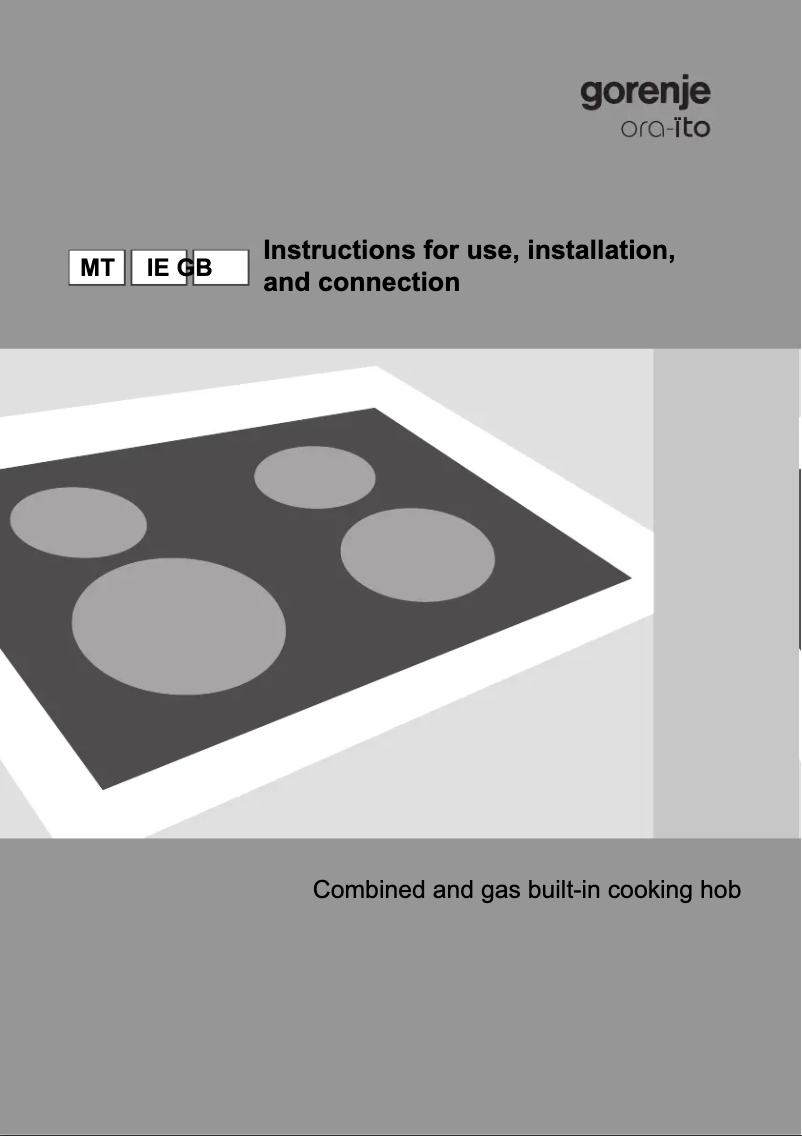 gorenje
ora-ïto

MT IE GB

Instructions for use, installation, and connection

Combined and gas built-in cooking hob