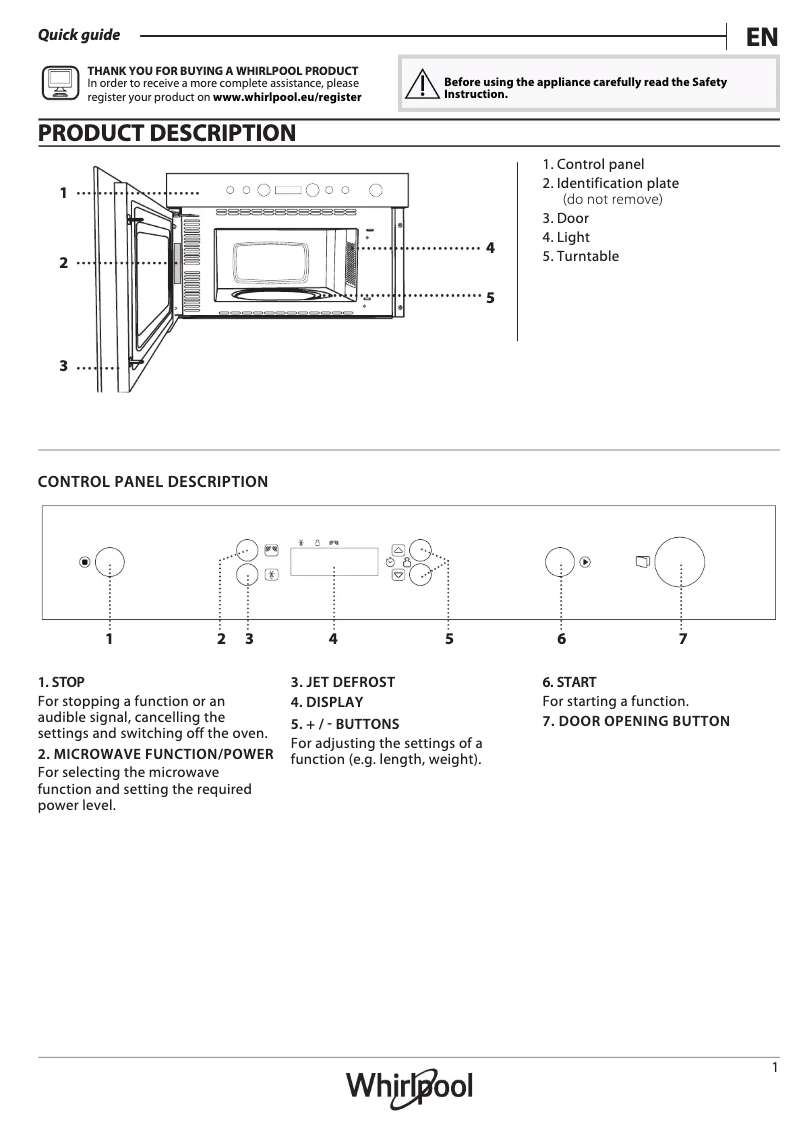 Quick guide

EN

THANK YOU FOR BUYING A WHIRLPOOL PRODUCT
In order to receive a more complete assistance, please register your product on www.whirlpool.eu/register

Before using the appliance carefully read the Safety Instruction.

PRODUCT DESCRIPTION

1
2
3
4
5

1. Control panel
2. Identification plate (do not remove)
3. Door
4. Light
5. Turntable

CONTROL PANEL DESCRIPTION

1 2 3 4 5 6 7

1. STOP
For stopping a function or an audible signal, cancelling the settings and switching off the oven.
2. MICROWAVE FUNCTION/POWER
For selecting the microwave function and setting the required power level.

3. JET DEFROST
4. DISPLAY
5. + / - BUTTONS
For adjusting the settings of a function (e.g. length, weight).

6. START
For starting a function.
7. DOOR OPENING BUTTON

1

Whirlpool