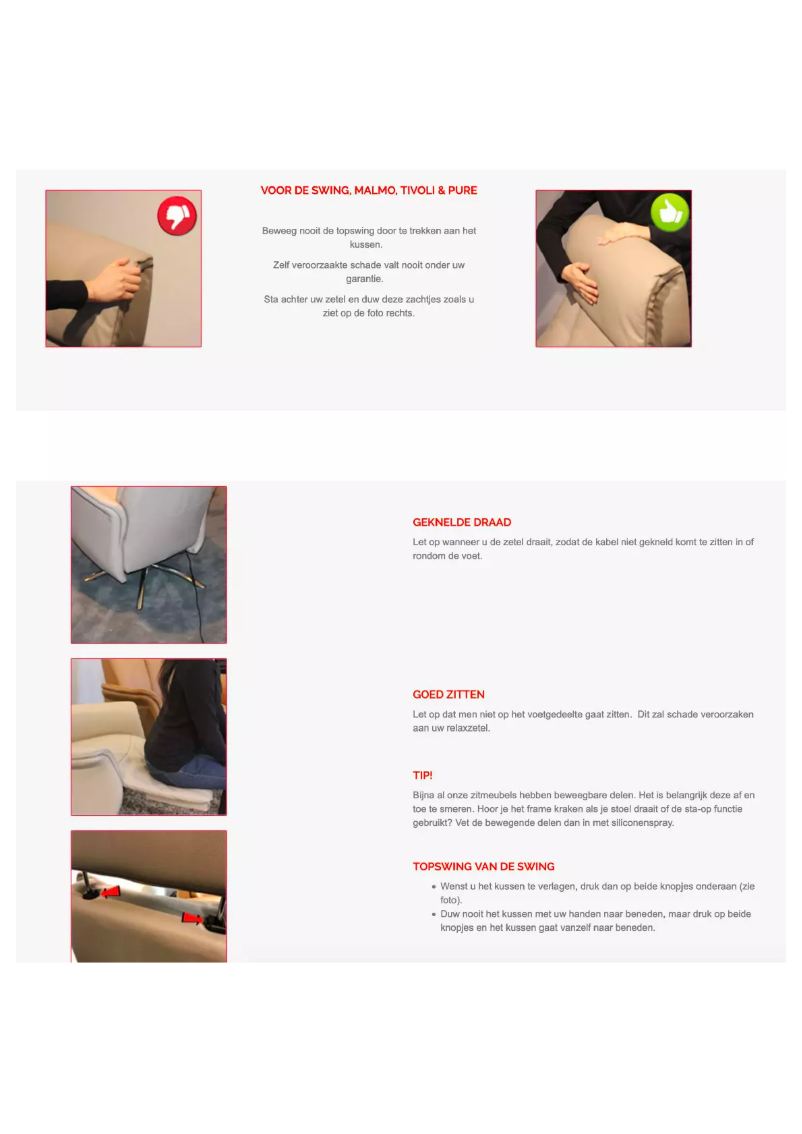 VOOR DE SWING, MALMO, TIVOLI & PURE

Beweeg nooit de topswing door te trekken aan het kussen.

Zelf veroorzaakte schade valt nooit onder uw garantie.

Sta achter uw zetel en duw deze zachtjes zoals u ziet op de foto rechts.

GEKNELDE DRAAD

Let op wanneer u de zetel draait, zodat de kabel niet gekneld komt te zitten in of rondom de voet.

GOED ZITTEN

Let op dat men niet op het voetgedeelte gaat zitten. Dit zal schade veroorzaken aan uw relaxzetel.

TIP!

Bijna al onze zitmeubels hebben beweegbare delen. Het is belangrijk deze af en toe te smeren. Hoor je het frame kraken als je stoel draait of de sta-op functie gebruikt? Vet de bewegende delen dan in met siliconenspray.

TOPSWING VAN DE SWING

- Wenst u het kussen te verlagen, druk dan op beide knopjes onderaan (zie foto).
- Duw nooit het kussen met uw handen naar beneden, maar druk op beide knopjes en het kussen gaat vanzelf naar beneden.