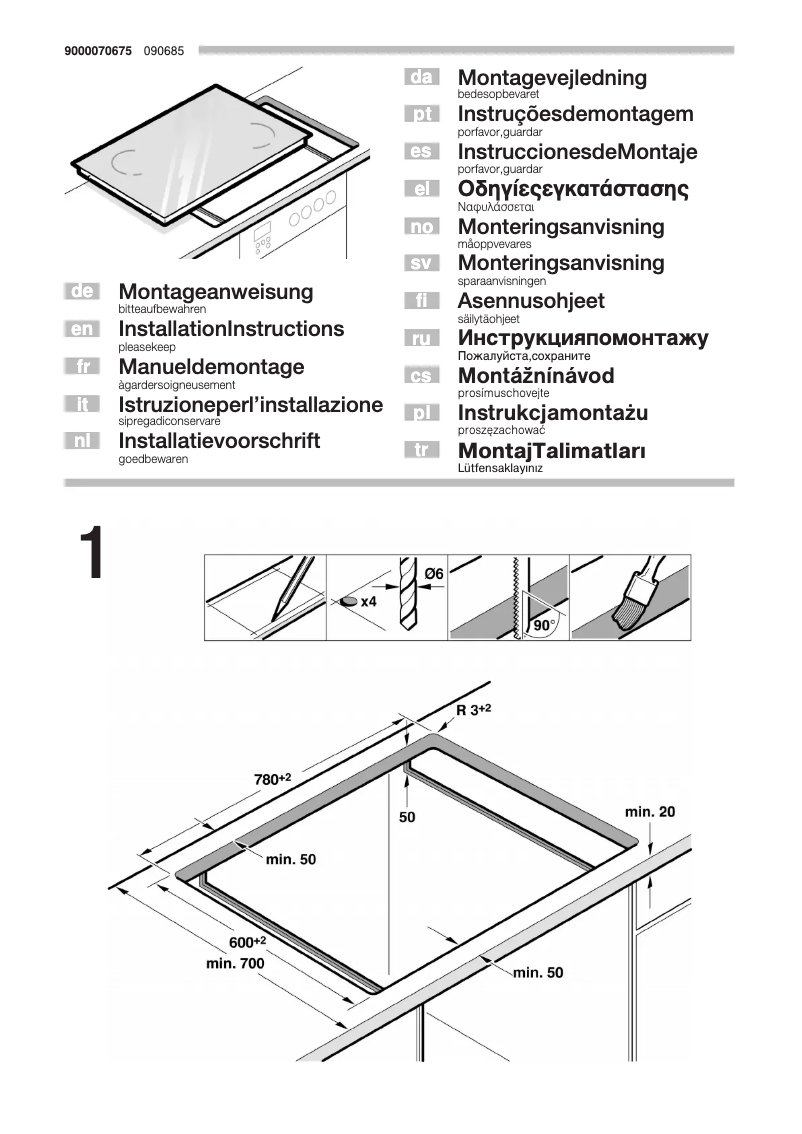 9000070675 090685

de Montageanweisung
bitteaufbewahren
en InstallationInstructions
pleasekeep
fr Manueldemontage
àgardersoigneusement
it Istruzioneperl'installazione
sipregadiconservare
nl Installatievoorschrift
goedbewaren

da Montagevejledning
bedesopbevaret
pt Instruçõesdemontagem
porfavor,guardar
es InstruccionesdeMontaje
porfavor,guardar
el Οδηγίεςεγκατάστασης
Ναφυλάσσεται
no Monteringsanvisning
måoppvevares
sv Monteringsanvisning
sparaanvisningen
fi Asennusohjeet
säilytäohjeet
ru Инструкцияпомонтажу
Пожалуйста,сохраните
cs Montážnínávod
prosímuschovejte
pl Instrukcjamontażu
proszęzachować
tr MontajTalimatları
Lütfensaklayınız

1

x4
Ø6
90°

R $3^{+2}$
$780^{+2}$
50
min. 20
min. 50
$600^{+2}$
min. 700
min. 50