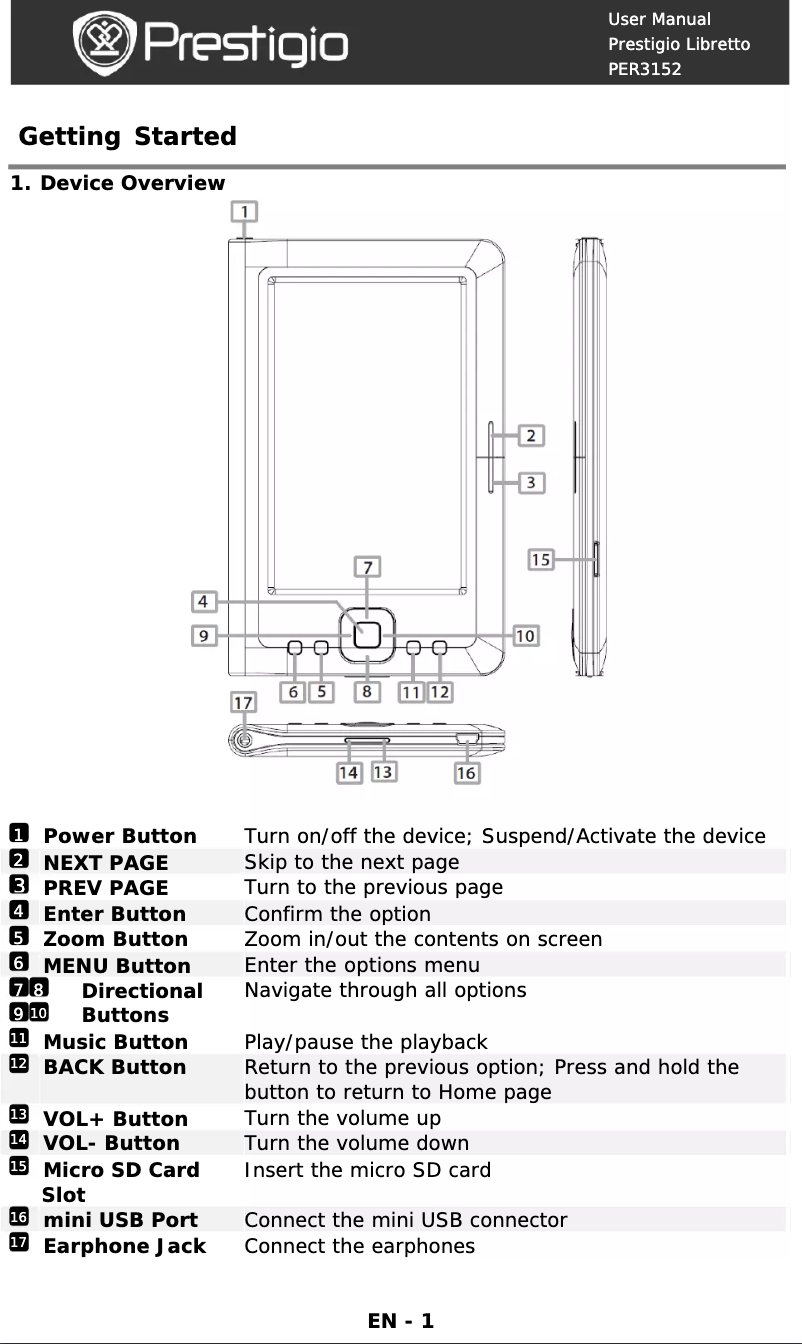 Prestigio

User Manual
Prestigio Libretto
PER3152

Getting Started

1. Device Overview

1
2
3
15
7
4
9
10
6
5
8
11
12
17
14
13
16

| | | |
|---|---|---|
| 1 | Power Button | Turn on/off the device; Suspend/Activate the device |
| 2 | NEXT PAGE | Skip to the next page |
| 3 | PREV PAGE | Turn to the previous page |
| 4 | Enter Button | Confirm the option |
| 5 | Zoom Button | Zoom in/out the contents on screen |
| 6 | MENU Button | Enter the options menu |
| 7 8 9 10 | Directional Buttons | Navigate through all options |
| 11 | Music Button | Play/pause the playback |
| 12 | BACK Button | Return to the previous option; Press and hold the button to return to Home page |
| 13 | VOL+ Button | Turn the volume up |
| 14 | VOL- Button | Turn the volume down |
| 15 | Micro SD Card Slot | Insert the micro SD card |
| 16 | mini USB Port | Connect the mini USB connector |
| 17 | Earphone Jack | Connect the earphones |

EN - 1