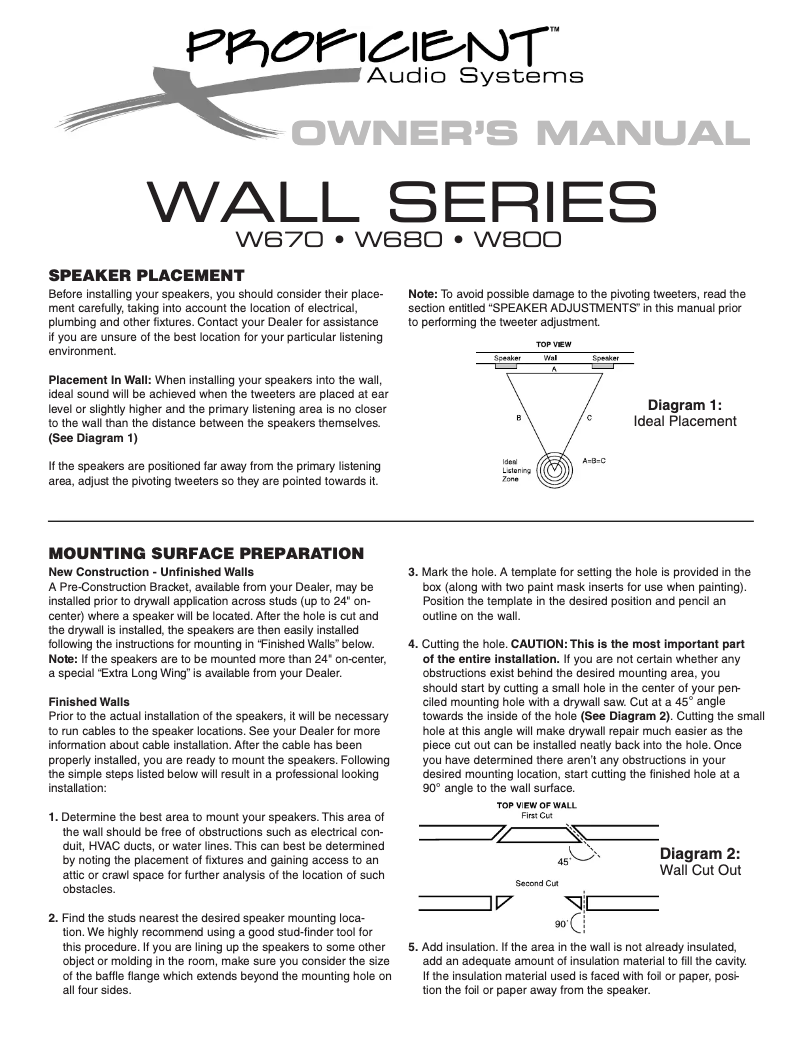 PROFICIENT™
Audio Systems

OWNER'S MANUAL

WALL SERIES
W670 • W680 • W800

SPEAKER PLACEMENT

Before installing your speakers, you should consider their placement carefully, taking into account the location of electrical, plumbing and other fixtures. Contact your Dealer for assistance if you are unsure of the best location for your particular listening environment.

Placement In Wall: When installing your speakers into the wall, ideal sound will be achieved when the tweeters are placed at ear level or slightly higher and the primary listening area is no closer to the wall than the distance between the speakers themselves. (See Diagram 1)

If the speakers are positioned far away from the primary listening area, adjust the pivoting tweeters so they are pointed towards it.

Note: To avoid possible damage to the pivoting tweeters, read the section entitled "SPEAKER ADJUSTMENTS" in this manual prior to performing the tweeter adjustment.

TOP VIEW
Speaker Wall Speaker
A
B C
Ideal Listening Zone
A=B=C

Diagram 1:
Ideal Placement

MOUNTING SURFACE PREPARATION

New Construction - Unfinished Walls
A Pre-Construction Bracket, available from your Dealer, may be installed prior to drywall application across studs (up to 24" on-center) where a speaker will be located. After the hole is cut and the drywall is installed, the speakers are then easily installed following the instructions for mounting in "Finished Walls" below. Note: If the speakers are to be mounted more than 24" on-center, a special "Extra Long Wing" is available from your Dealer.

Finished Walls
Prior to the actual installation of the speakers, it will be necessary to run cables to the speaker locations. See your Dealer for more information about cable installation. After the cable has been properly installed, you are ready to mount the speakers. Following the simple steps listed below will result in a professional looking installation:

1. Determine the best area to mount your speakers. This area of the wall should be free of obstructions such as electrical conduit, HVAC ducts, or water lines. This can best be determined by noting the placement of fixtures and gaining access to an attic or crawl space for further analysis of the location of such obstacles.

2. Find the studs nearest the desired speaker mounting location. We highly recommend using a good stud-finder tool for this procedure. If you are lining up the speakers to some other object or molding in the room, make sure you consider the size of the baffle flange which extends beyond the mounting hole on all four sides.

3. Mark the hole. A template for setting the hole is provided in the box (along with two paint mask inserts for use when painting). Position the template in the desired position and pencil an outline on the wall.

4. Cutting the hole. CAUTION: This is the most important part of the entire installation. If you are not certain whether any obstructions exist behind the desired mounting area, you should start by cutting a small hole in the center of your penciled mounting hole with a drywall saw. Cut at a 45° angle towards the inside of the hole (See Diagram 2). Cutting the small hole at this angle will make drywall repair much easier as the piece cut out can be installed neatly back into the hole. Once you have determined there aren't any obstructions in your desired mounting location, start cutting the finished hole at a 90° angle to the wall surface.

TOP VIEW OF WALL
First Cut
45°
Second Cut
90°

Diagram 2:
Wall Cut Out

5. Add insulation. If the area in the wall is not already insulated, add an adequate amount of insulation material to fill the cavity. If the insulation material used is faced with foil or paper, position the foil or paper away from the speaker.