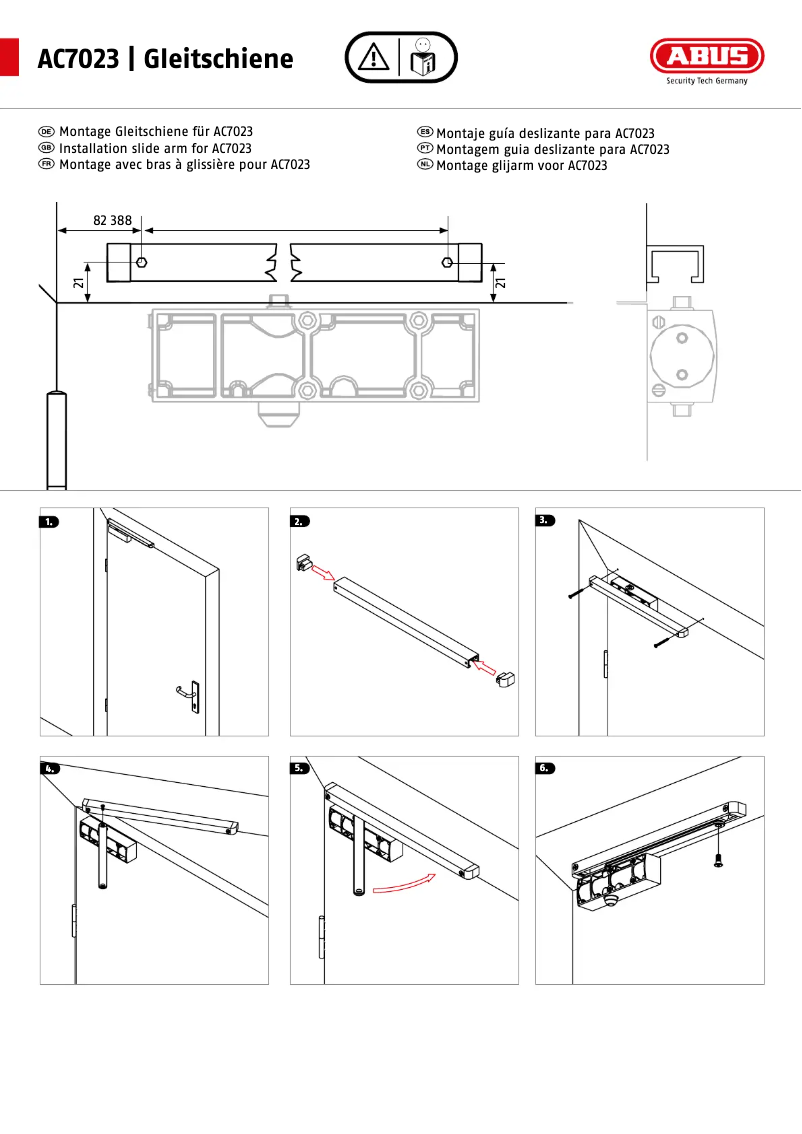 AC7023 | Gleitschiene

ABUS
Security Tech Germany

DE Montage Gleitschiene für AC7023
GB Installation slide arm for AC7023
FR Montage avec bras à glissière pour AC7023
ES Montaje guía deslizante para AC7023
PT Montagem guia deslizante para AC7023
NL Montage glijarm voor AC7023

82 388
21
21

1.
2.
3.
4.
5.
6.