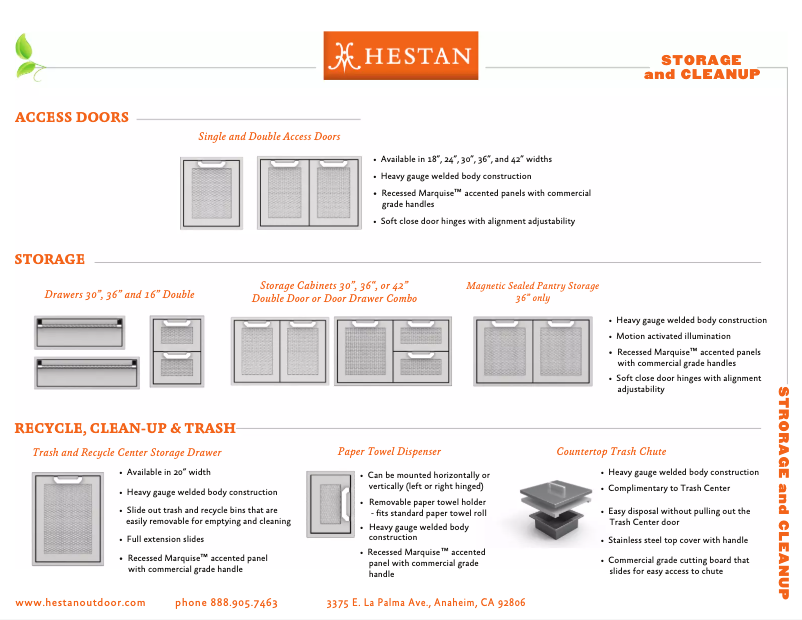 HESTAN

STORAGE and CLEANUP

ACCESS DOORS

Single and Double Access Doors

• Available in 18", 24", 30", 36", and 42" widths
• Heavy gauge welded body construction
• Recessed Marquise™ accented panels with commercial grade handles
• Soft close door hinges with alignment adjustability

STORAGE

Drawers 30", 36" and 16" Double

Storage Cabinets 30", 36", or 42" Double Door or Door Drawer Combo

Magnetic Sealed Pantry Storage 36" only

• Heavy gauge welded body construction
• Motion activated illumination
• Recessed Marquise™ accented panels with commercial grade handles
• Soft close door hinges with alignment adjustability

RECYCLE, CLEAN-UP & TRASH

Trash and Recycle Center Storage Drawer

• Available in 20" width
• Heavy gauge welded body construction
• Slide out trash and recycle bins that are easily removable for emptying and cleaning
• Full extension slides
• Recessed Marquise™ accented panel with commercial grade handle

Paper Towel Dispenser

• Can be mounted horizontally or vertically (left or right hinged)
• Removable paper towel holder - fits standard paper towel roll
• Heavy gauge welded body construction
• Recessed Marquise™ accented panel with commercial grade handle

Countertop Trash Chute

• Heavy gauge welded body construction
• Complimentary to Trash Center
• Easy disposal without pulling out the Trash Center door
• Stainless steel top cover with handle
• Commercial grade cutting board that slides for easy access to chute

STRORAGE and CLEANUP

www.hestanoutdoor.com phone 888.905.7463 3375 E. La Palma Ave., Anaheim, CA 92806