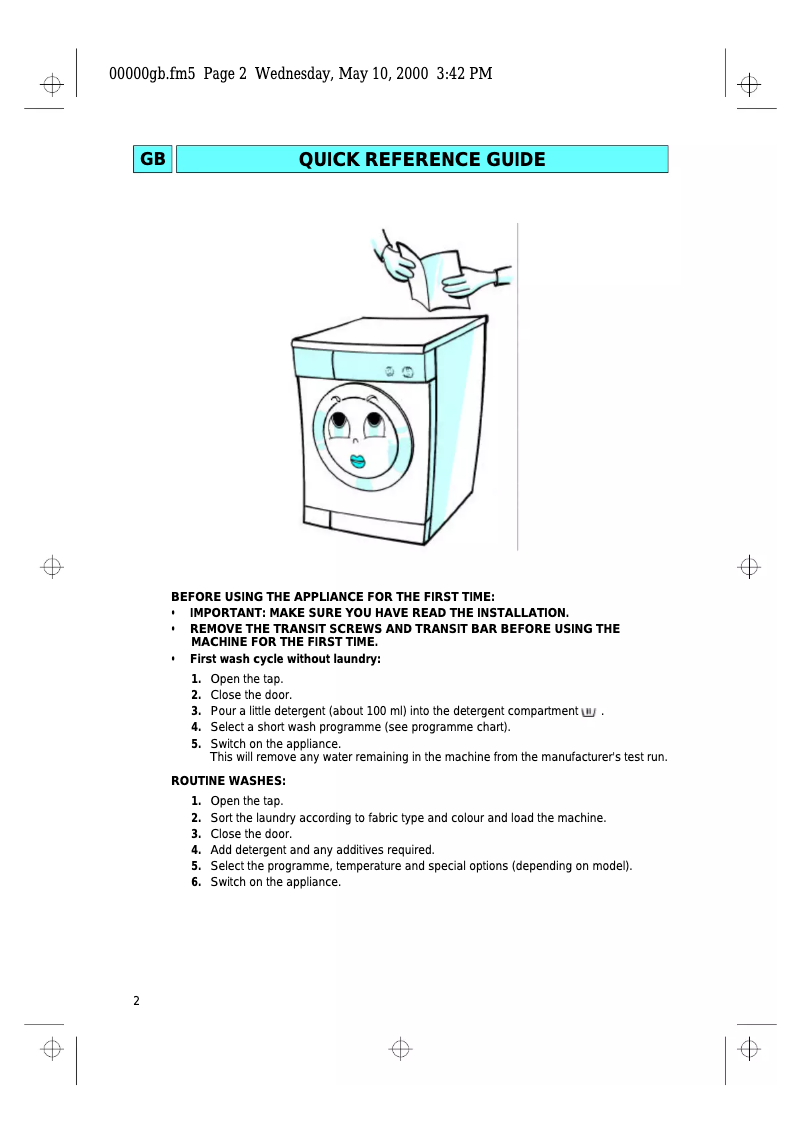 00000gb.fm5 Page 2 Wednesday, May 10, 2000 3:42 PM

GB

QUICK REFERENCE GUIDE

BEFORE USING THE APPLIANCE FOR THE FIRST TIME:
• IMPORTANT: MAKE SURE YOU HAVE READ THE INSTALLATION.
• REMOVE THE TRANSIT SCREWS AND TRANSIT BAR BEFORE USING THE MACHINE FOR THE FIRST TIME.
• First wash cycle without laundry:

1. Open the tap.
2. Close the door.
3. Pour a little detergent (about 100 ml) into the detergent compartment .
4. Select a short wash programme (see programme chart).
5. Switch on the appliance.
This will remove any water remaining in the machine from the manufacturer's test run.

ROUTINE WASHES:

1. Open the tap.
2. Sort the laundry according to fabric type and colour and load the machine.
3. Close the door.
4. Add detergent and any additives required.
5. Select the programme, temperature and special options (depending on model).
6. Switch on the appliance.

2