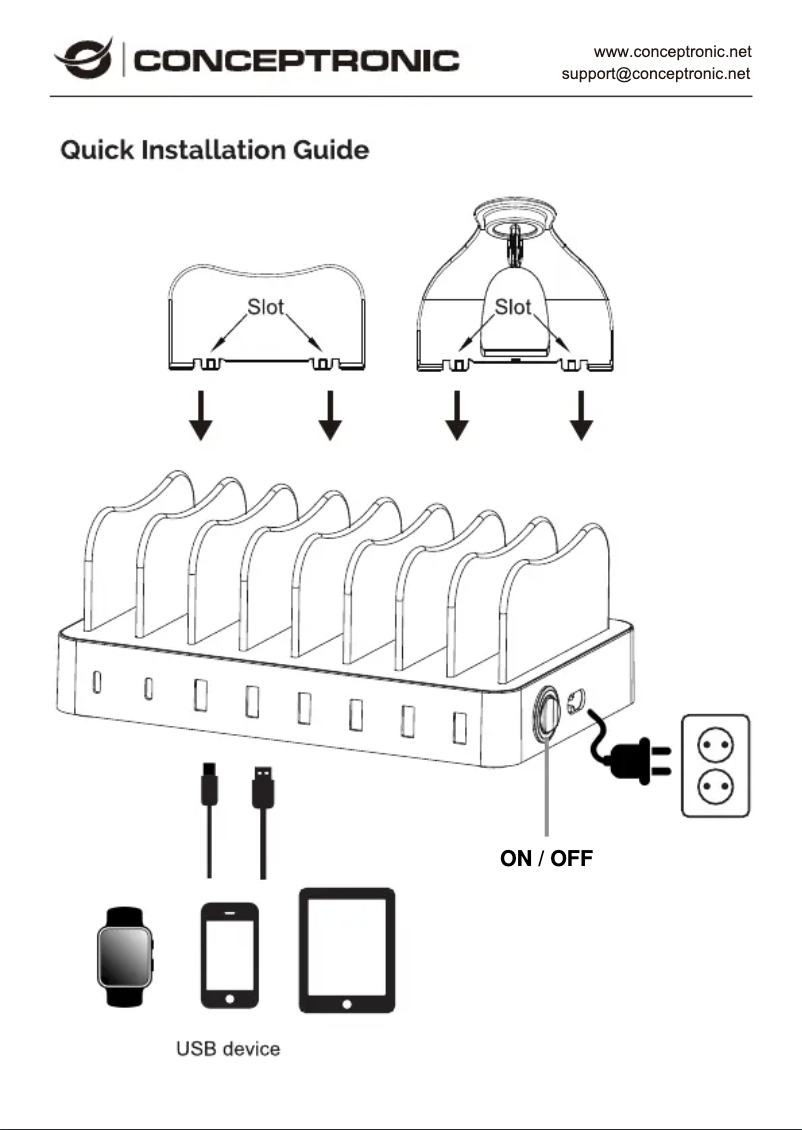 CONCEPTRONIC

www.conceptronic.net
support@conceptronic.net

Quick Installation Guide

Slot

Slot

ON / OFF

USB device