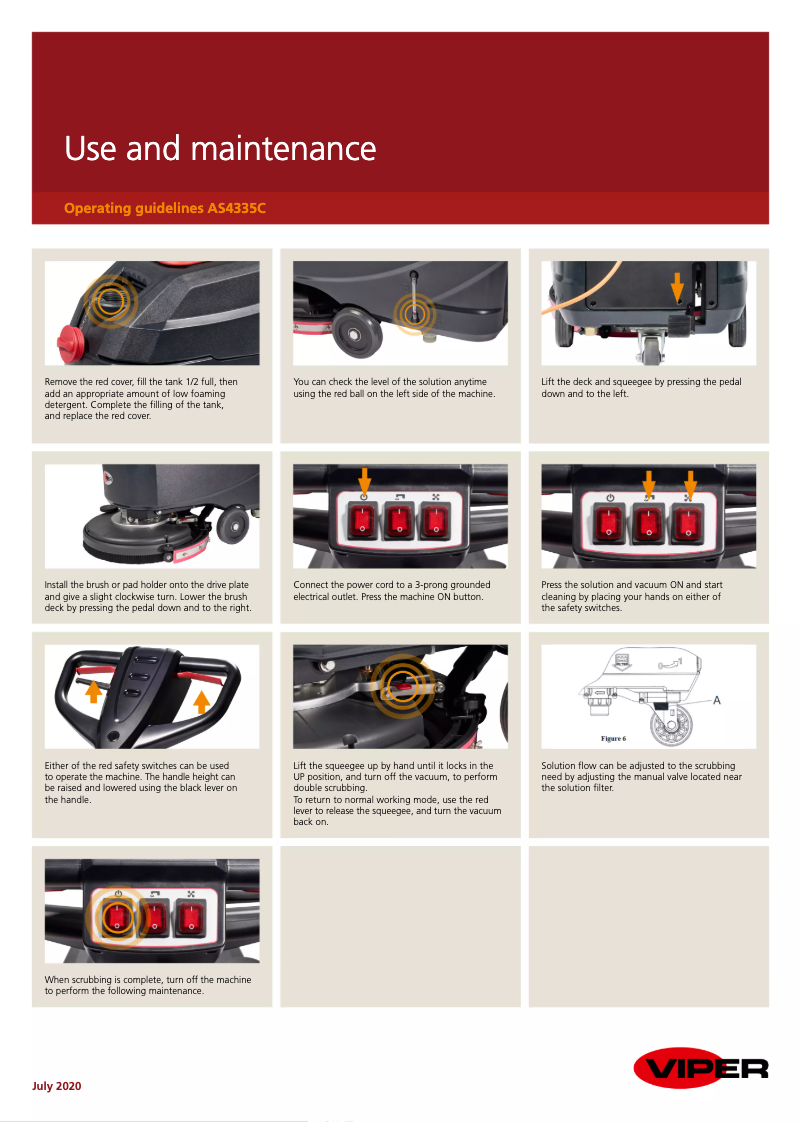 Use and maintenance

Operating guidelines AS4335C

Remove the red cover, fill the tank 1/2 full, then add an appropriate amount of low foaming detergent. Complete the filling of the tank, and replace the red cover.

You can check the level of the solution anytime using the red ball on the left side of the machine.

Lift the deck and squeegee by pressing the pedal down and to the left.

Install the brush or pad holder onto the drive plate and give a slight clockwise turn. Lower the brush deck by pressing the pedal down and to the right.

Connect the power cord to a 3-prong grounded electrical outlet. Press the machine ON button.

Press the solution and vacuum ON and start cleaning by placing your hands on either of the safety switches.

Either of the red safety switches can be used to operate the machine. The handle height can be raised and lowered using the black lever on the handle.

Lift the squeegee up by hand until it locks in the UP position, and turn off the vacuum, to perform double scrubbing.
To return to normal working mode, use the red lever to release the squeegee, and turn the vacuum back on.

A
Figure 6

Solution flow can be adjusted to the scrubbing need by adjusting the manual valve located near the solution filter.

When scrubbing is complete, turn off the machine to perform the following maintenance.

July 2020

VIPER