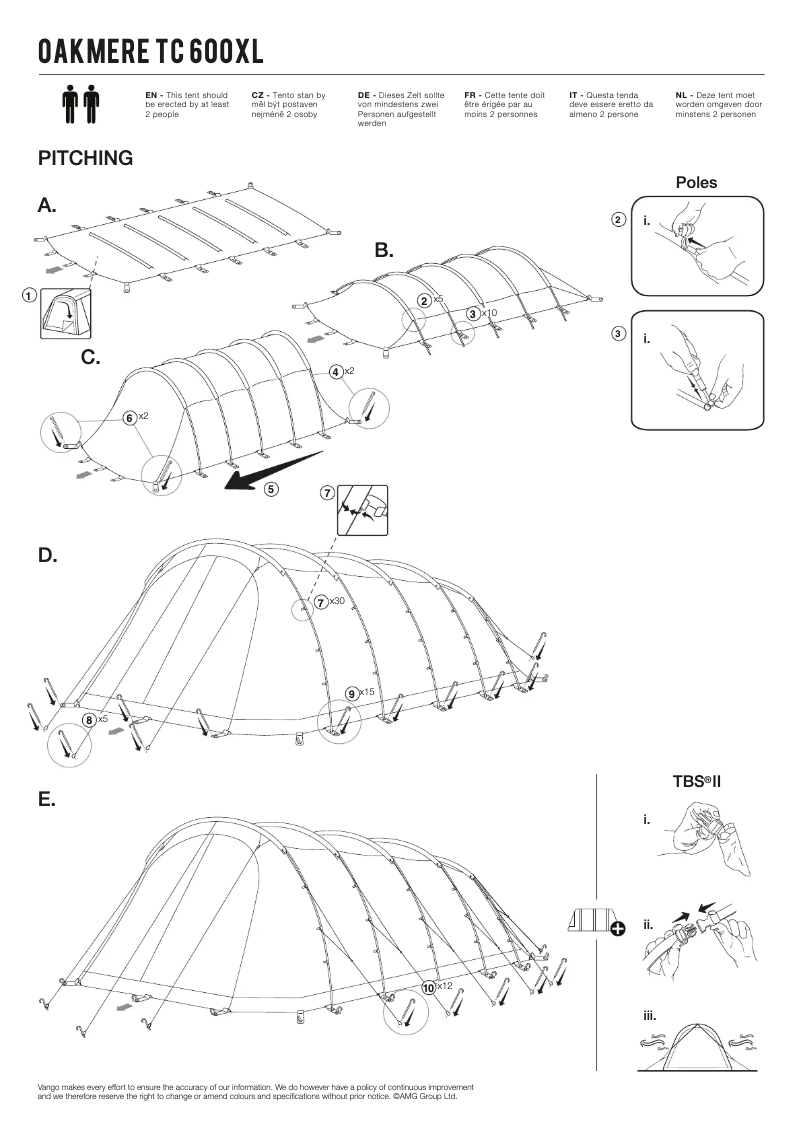 OAKMERE TC 600XL

EN - This tent should be erected by at least 2 people

CZ - Tento stan by měl být postaven nejméně 2 osoby

DE - Dieses Zelt sollte von mindestens zwei Personen aufgestellt werden

FR - Cette tente doit être érigée par au moins 2 personnes

IT - Questa tenda deve essere eretto da almeno 2 persone

NL - Deze tent moet worden omgeven door minstens 2 personen

PITCHING

A.

1

B.

2 x5

3 x10

Poles

2 i.

3 i.

C.

4 x2

6 x2

5

7

D.

7 x30

9 x15

8 x5

E.

10 x12

TBS®II

i.

ii.

iii.

Vango makes every effort to ensure the accuracy of our information. We do however have a policy of continuous improvement and we therefore reserve the right to change or amend colours and specifications without prior notice. ©AMG Group Ltd.