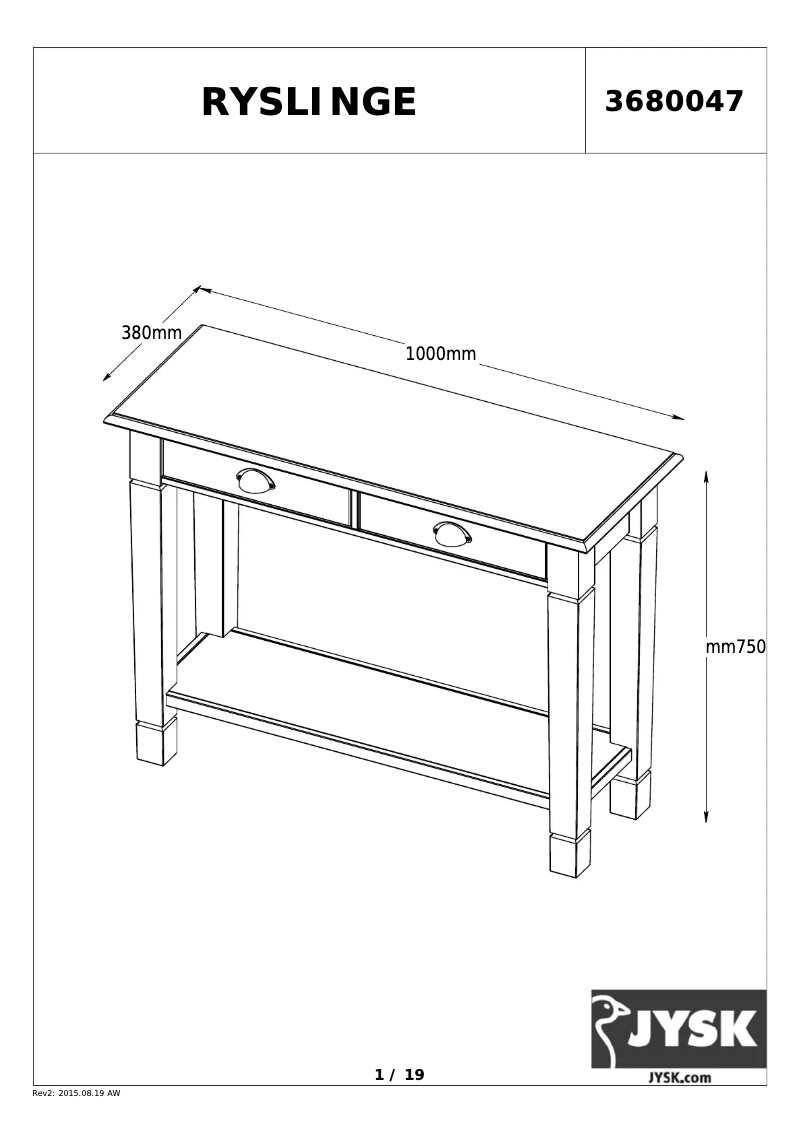 RYSLINGE

3680047

380mm

1000mm

mm750

JYSK

JYSK.com

1 / 19

Rev2: 2015.08.19 AW