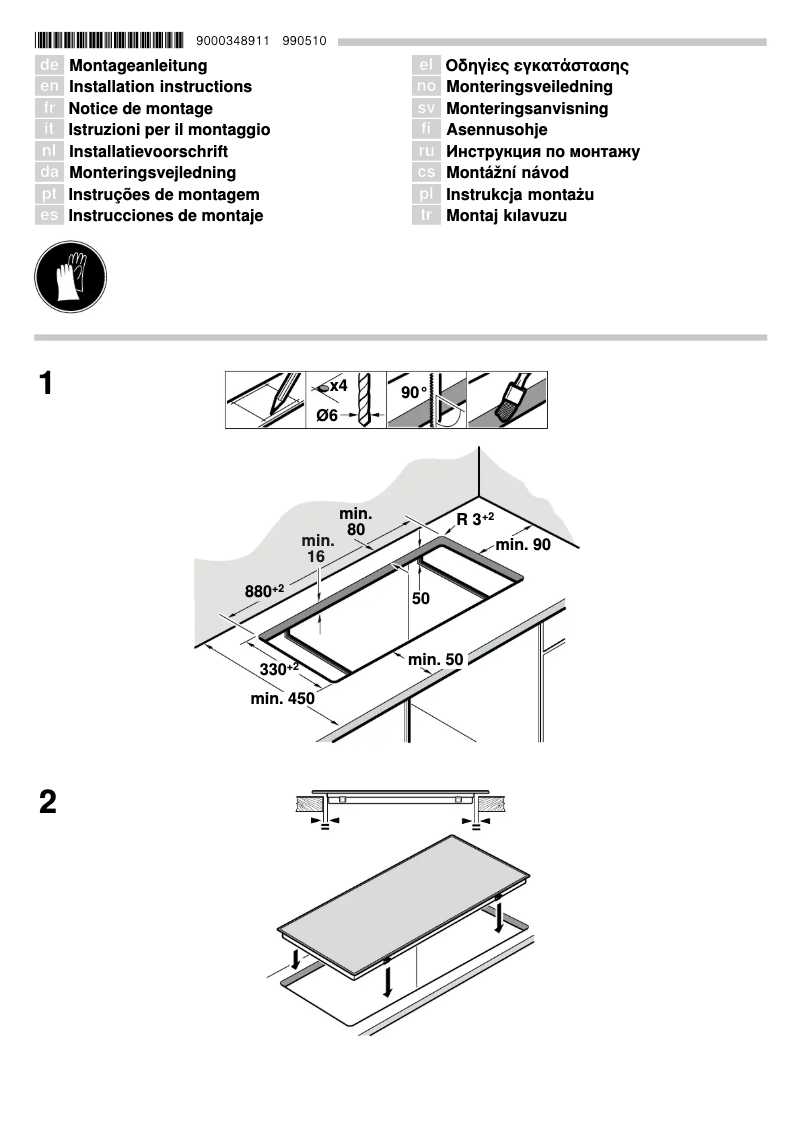 9000348911 990510

de Montageanleitung
en Installation instructions
fr Notice de montage
it Istruzioni per il montaggio
nl Installatievoorschrift
da Monteringsvejledning
pt Instruções de montagem
es Instrucciones de montaje

el Οδηγίες εγκατάστασης
no Monteringsveiledning
sv Monteringsanvisning
fi Asennusohje
ru Инструкция по монтажу
cs Montážní návod
pl Instrukcja montażu
tr Montaj kılavuzu

1

x4
Ø6
90°

min. 80
min. 16
R $3^{+2}$
min. 90
$880^{+2}$
50
$330^{+2}$
min. 50
min. 450

2

=
=