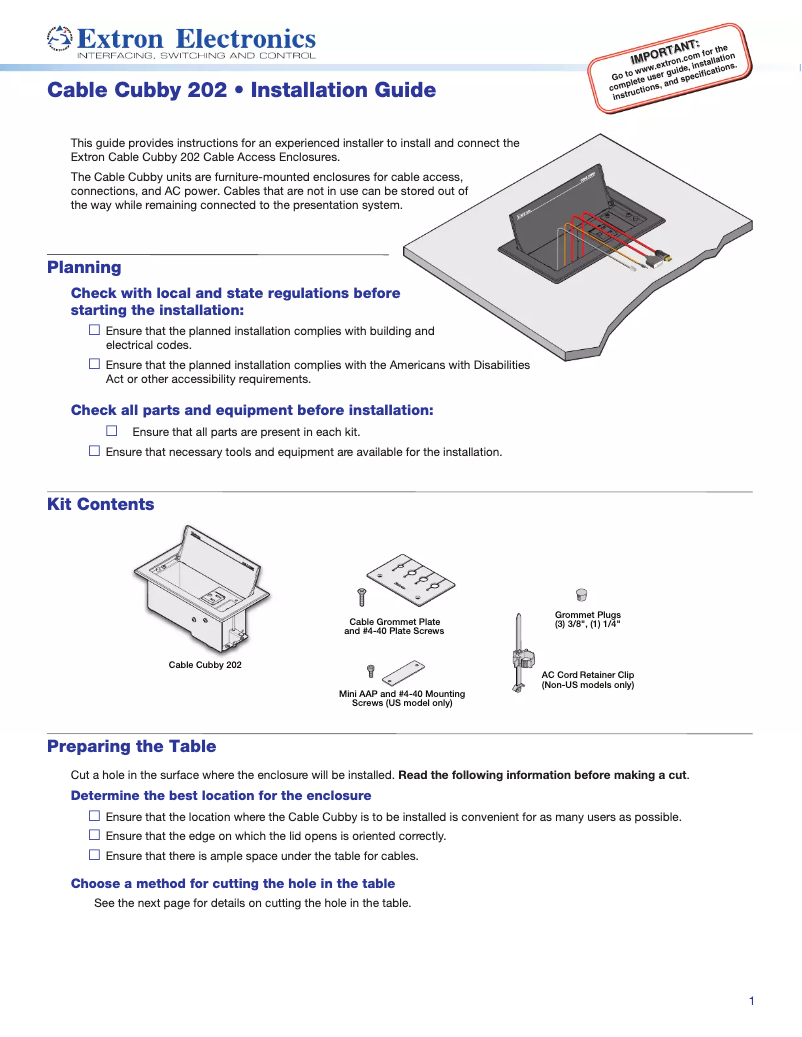 Extron Electronics
INTERFACING, SWITCHING AND CONTROL

IMPORTANT:
Go to www.extron.com for the complete user guide, installation instructions, and specifications.

Cable Cubby 202 • Installation Guide

This guide provides instructions for an experienced installer to install and connect the Extron Cable Cubby 202 Cable Access Enclosures.

The Cable Cubby units are furniture-mounted enclosures for cable access, connections, and AC power. Cables that are not in use can be stored out of the way while remaining connected to the presentation system.

Planning

Check with local and state regulations before starting the installation:

☐ Ensure that the planned installation complies with building and electrical codes.

☐ Ensure that the planned installation complies with the Americans with Disabilities Act or other accessibility requirements.

Check all parts and equipment before installation:

☐ Ensure that all parts are present in each kit.

☐ Ensure that necessary tools and equipment are available for the installation.

Kit Contents

Cable Cubby 202

Cable Grommet Plate and #4-40 Plate Screws

Mini AAP and #4-40 Mounting Screws (US model only)

Grommet Plugs (3) 3/8", (1) 1/4"

AC Cord Retainer Clip (Non-US models only)

Preparing the Table

Cut a hole in the surface where the enclosure will be installed. Read the following information before making a cut.

Determine the best location for the enclosure

☐ Ensure that the location where the Cable Cubby is to be installed is convenient for as many users as possible.

☐ Ensure that the edge on which the lid opens is oriented correctly.

☐ Ensure that there is ample space under the table for cables.

Choose a method for cutting the hole in the table

See the next page for details on cutting the hole in the table.

1