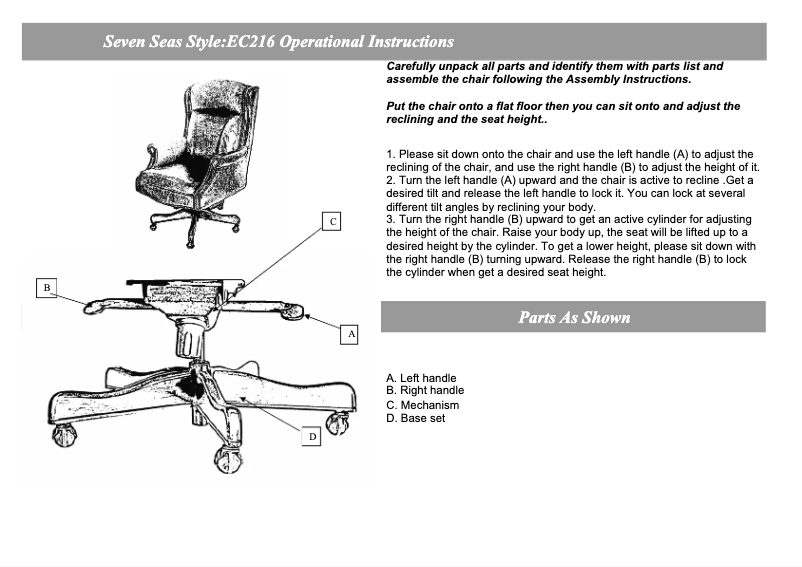 Seven Seas Style:EC216 Operational Instructions

Carefully unpack all parts and identify them with parts list and assemble the chair following the Assembly Instructions.

Put the chair onto a flat floor then you can sit onto and adjust the reclining and the seat height..

1. Please sit down onto the chair and use the left handle (A) to adjust the reclining of the chair, and use the right handle (B) to adjust the height of it.
2. Turn the left handle (A) upward and the chair is active to recline .Get a desired tilt and release the left handle to lock it. You can lock at several different tilt angles by reclining your body.
3. Turn the right handle (B) upward to get an active cylinder for adjusting the height of the chair. Raise your body up, the seat will be lifted up to a desired height by the cylinder. To get a lower height, please sit down with the right handle (B) turning upward. Release the right handle (B) to lock the cylinder when get a desired seat height.

C

B

A

D

Parts As Shown

A. Left handle
B. Right handle
C. Mechanism
D. Base set