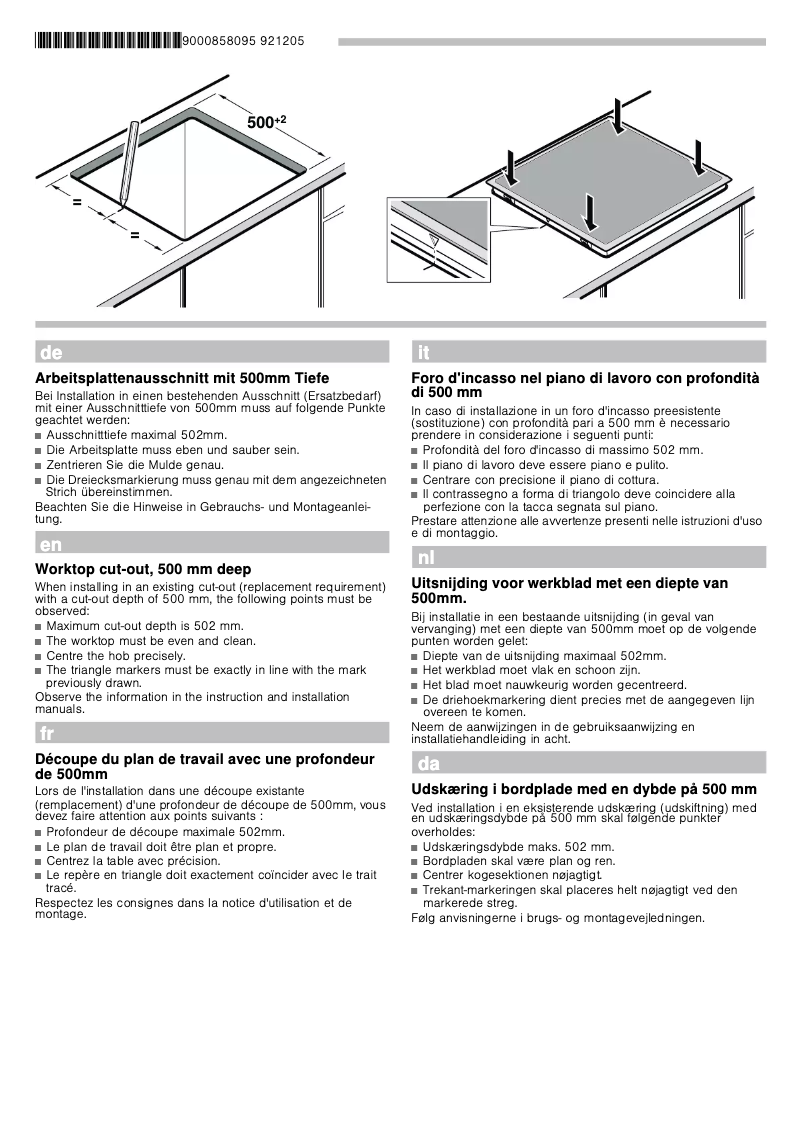 9000858095 921205

$500^{+2}$

=

=

de

Arbeitsplattenausschnitt mit 500mm Tiefe

Bei Installation in einen bestehenden Ausschnitt (Ersatzbedarf) mit einer Ausschnitttiefe von 500mm muss auf folgende Punkte geachtet werden:

■ Ausschnitttiefe maximal 502mm.
■ Die Arbeitsplatte muss eben und sauber sein.
■ Zentrieren Sie die Mulde genau.
■ Die Dreiecksmarkierung muss genau mit dem angezeichneten Strich übereinstimmen.

Beachten Sie die Hinweise in Gebrauchs- und Montageanleitung.

en

Worktop cut-out, 500 mm deep

When installing in an existing cut-out (replacement requirement) with a cut-out depth of 500 mm, the following points must be observed:

■ Maximum cut-out depth is 502 mm.
■ The worktop must be even and clean.
■ Centre the hob precisely.
■ The triangle markers must be exactly in line with the mark previously drawn.

Observe the information in the instruction and installation manuals.

fr

Découpe du plan de travail avec une profondeur de 500mm

Lors de l'installation dans une découpe existante (remplacement) d'une profondeur de découpe de 500mm, vous devez faire attention aux points suivants :

■ Profondeur de découpe maximale 502mm.
■ Le plan de travail doit être plan et propre.
■ Centrez la table avec précision.
■ Le repère en triangle doit exactement coïncider avec le trait tracé.

Respectez les consignes dans la notice d'utilisation et de montage.

it

Foro d'incasso nel piano di lavoro con profondità di 500 mm

In caso di installazione in un foro d'incasso preesistente (sostituzione) con profondità pari a 500 mm è necessario prendere in considerazione i seguenti punti:

■ Profondità del foro d'incasso di massimo 502 mm.
■ Il piano di lavoro deve essere piano e pulito.
■ Centrare con precisione il piano di cottura.
■ Il contrassegno a forma di triangolo deve coincidere alla perfezione con la tacca segnata sul piano.

Prestare attenzione alle avvertenze presenti nelle istruzioni d'uso e di montaggio.

nl

Uitsnijding voor werkblad met een diepte van 500mm.

Bij installatie in een bestaande uitsnijding (in geval van vervanging) met een diepte van 500mm moet op de volgende punten worden gelet:

■ Diepte van de uitsnijding maximaal 502mm.
■ Het werkblad moet vlak en schoon zijn.
■ Het blad moet nauwkeurig worden gecentreerd.
■ De driehoekmarkering dient precies met de aangegeven lijn overeen te komen.

Neem de aanwijzingen in de gebruiksaanwijzing en installatiehandleiding in acht.

da

Udskæring i bordplade med en dybde på 500 mm

Ved installation i en eksisterende udskæring (udskiftning) med en udskæringsdybde på 500 mm skal følgende punkter overholdes:

■ Udskæringsdybde maks. 502 mm.
■ Bordpladen skal være plan og ren.
■ Centrer kogesektionen nøjagtigt.
■ Trekant-markeringen skal placeres helt nøjagtigt ved den markerede streg.

Følg anvisningerne i brugs- og montagevejledningen.