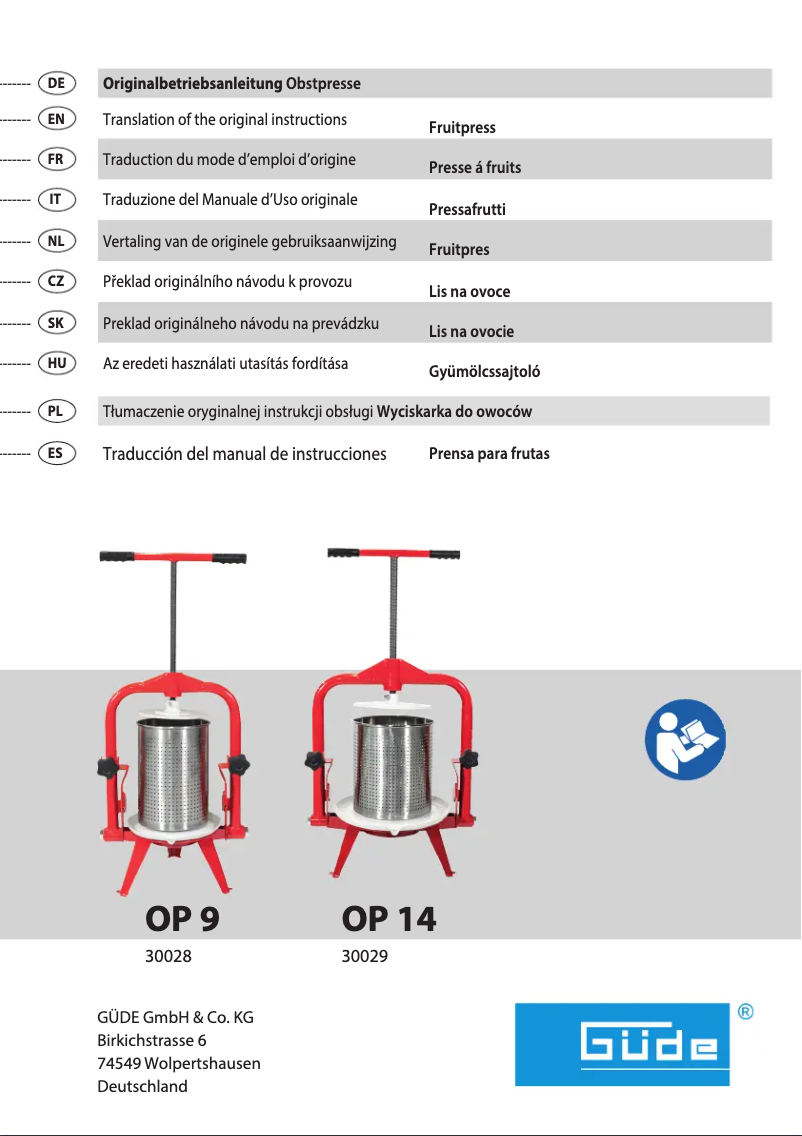 DE Originalbetriebsanleitung Obstpresse

EN Translation of the original instructions Fruitpress

FR Traduction du mode d'emploi d'origine Presse á fruits

IT Traduzione del Manuale d'Uso originale Pressafrutti

NL Vertaling van de originele gebruiksaanwijzing Fruitpres

CZ Překlad originálního návodu k provozu Lis na ovoce

SK Preklad originálneho návodu na prevádzku Lis na ovocie

HU Az eredeti használati utasítás fordítása Gyümölcssajtoló

PL Tłumaczenie oryginalnej instrukcji obsługi Wyciskarka do owoców

ES Traducción del manual de instrucciones Prensa para frutas

OP 9
30028

OP 14
30029

GÜDE GmbH & Co. KG
Birkichstrasse 6
74549 Wolpertshausen
Deutschland

GÜDE ®