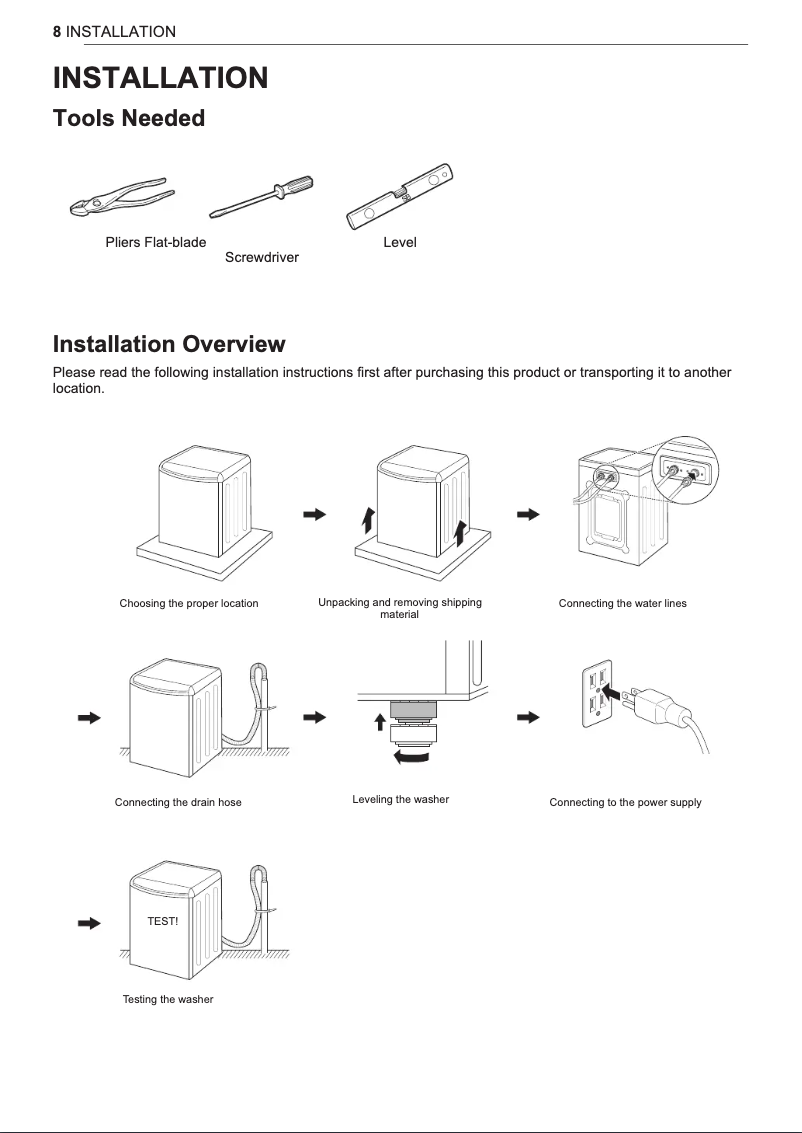 8 INSTALLATION

INSTALLATION

Tools Needed

Pliers Flat-blade Screwdriver Level

Installation Overview

Please read the following installation instructions first after purchasing this product or transporting it to another location.

Choosing the proper location

Unpacking and removing shipping material

Connecting the water lines

Connecting the drain hose

Leveling the washer

Connecting to the power supply

TEST!

Testing the washer