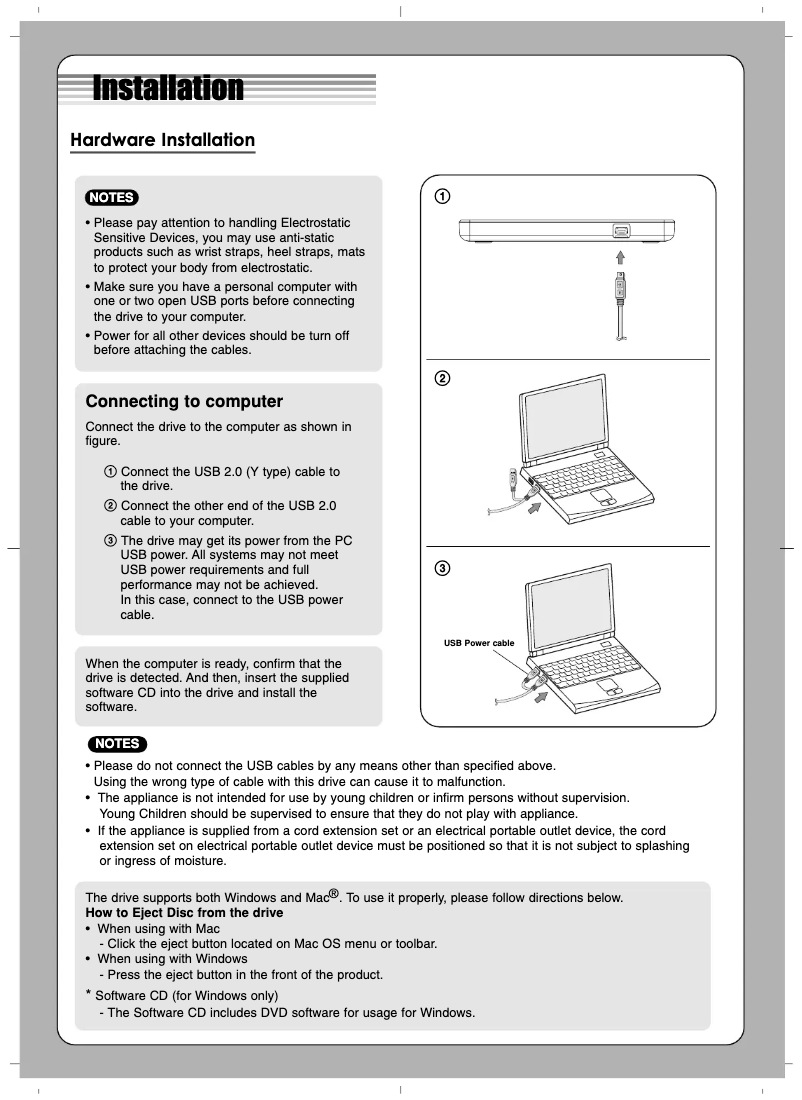 Installation

Hardware Installation

NOTES

• Please pay attention to handling Electrostatic Sensitive Devices, you may use anti-static products such as wrist straps, heel straps, mats to protect your body from electrostatic.
• Make sure you have a personal computer with one or two open USB ports before connecting the drive to your computer.
• Power for all other devices should be turn off before attaching the cables.

Connecting to computer

Connect the drive to the computer as shown in figure.

① Connect the USB 2.0 (Y type) cable to the drive.
② Connect the other end of the USB 2.0 cable to your computer.
③ The drive may get its power from the PC USB power. All systems may not meet USB power requirements and full performance may not be achieved. In this case, connect to the USB power cable.

When the computer is ready, confirm that the drive is detected. And then, insert the supplied software CD into the drive and install the software.

①

②

③

USB Power cable

NOTES

• Please do not connect the USB cables by any means other than specified above. Using the wrong type of cable with this drive can cause it to malfunction.
• The appliance is not intended for use by young children or infirm persons without supervision. Young Children should be supervised to ensure that they do not play with appliance.
• If the appliance is supplied from a cord extension set or an electrical portable outlet device, the cord extension set on electrical portable outlet device must be positioned so that it is not subject to splashing or ingress of moisture.

The drive supports both Windows and Mac®. To use it properly, please follow directions below.
How to Eject Disc from the drive
• When using with Mac
- Click the eject button located on Mac OS menu or toolbar.
• When using with Windows
- Press the eject button in the front of the product.
* Software CD (for Windows only)
- The Software CD includes DVD software for usage for Windows.