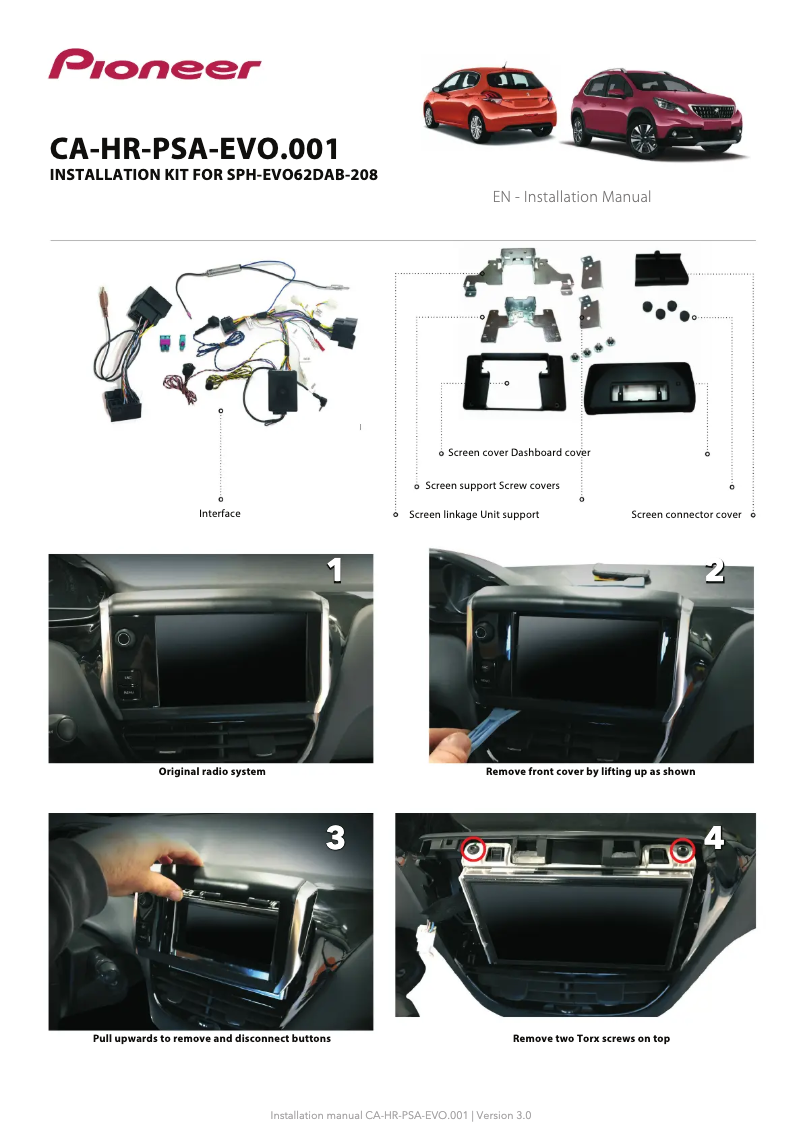 Pioneer

CA-HR-PSA-EVO.001
INSTALLATION KIT FOR SPH-EVO62DAB-208

EN - Installation Manual

Screen cover Dashboard cover

Screen support Screw covers

Interface

Screen linkage Unit support

Screen connector cover

1

Original radio system

2

Remove front cover by lifting up as shown

3

Pull upwards to remove and disconnect buttons

4

Remove two Torx screws on top

Installation manual CA-HR-PSA-EVO.001 | Version 3.0