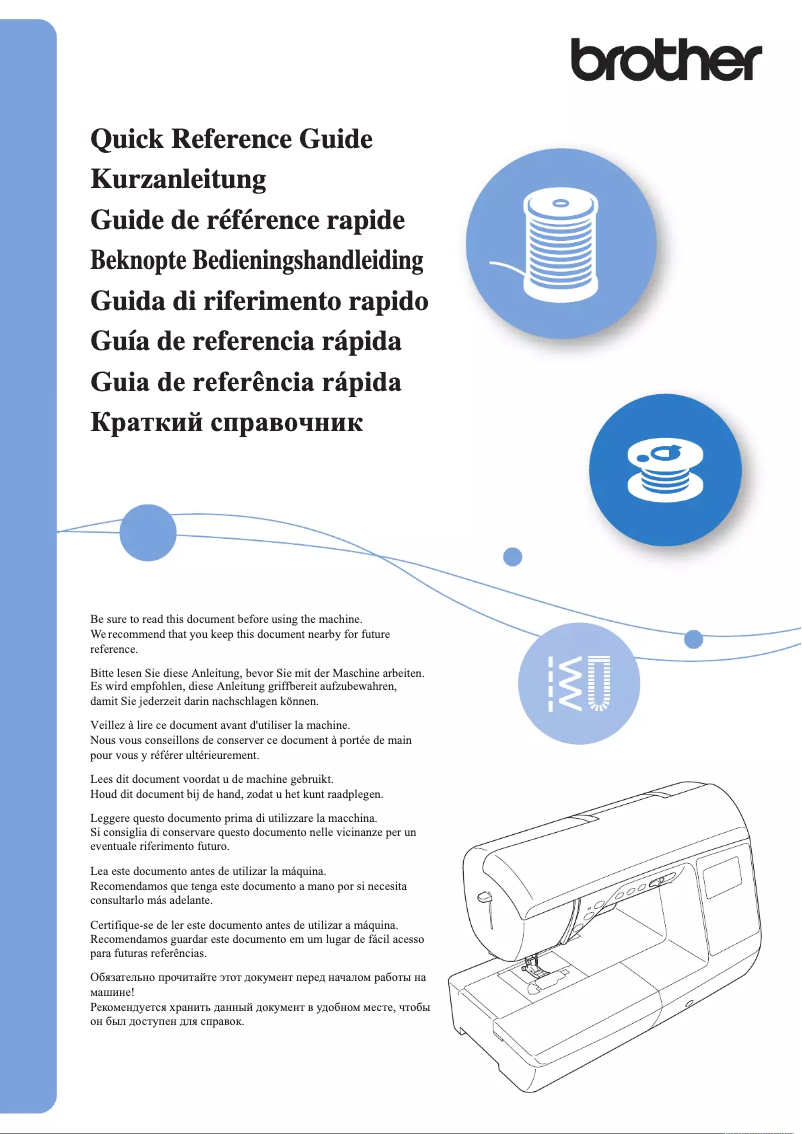 brother

Quick Reference Guide
Kurzanleitung
Guide de référence rapide
Beknopte Bedieningshandleiding
Guida di riferimento rapido
Guía de referencia rápida
Guia de referência rápida
Краткий справочник

Be sure to read this document before using the machine. We recommend that you keep this document nearby for future reference.

Bitte lesen Sie diese Anleitung, bevor Sie mit der Maschine arbeiten. Es wird empfohlen, diese Anleitung griffbereit aufzubewahren, damit Sie jederzeit darin nachschlagen können.

Veillez à lire ce document avant d'utiliser la machine. Nous vous conseillons de conserver ce document à portée de main pour vous y référer ultérieurement.

Lees dit document voordat u de machine gebruikt. Houd dit document bij de hand, zodat u het kunt raadplegen.

Leggere questo documento prima di utilizzare la macchina. Si consiglia di conservare questo documento nelle vicinanze per un eventuale riferimento futuro.

Lea este documento antes de utilizar la máquina. Recomendamos que tenga este documento a mano por si necesita consultarlo más adelante.

Certifique-se de ler este documento antes de utilizar a máquina. Recomendamos guardar este documento em um lugar de fácil acesso para futuras referências.

Обязательно прочитайте этот документ перед началом работы на машине!
Рекомендуется хранить данный документ в удобном месте, чтобы он был доступен для справок.