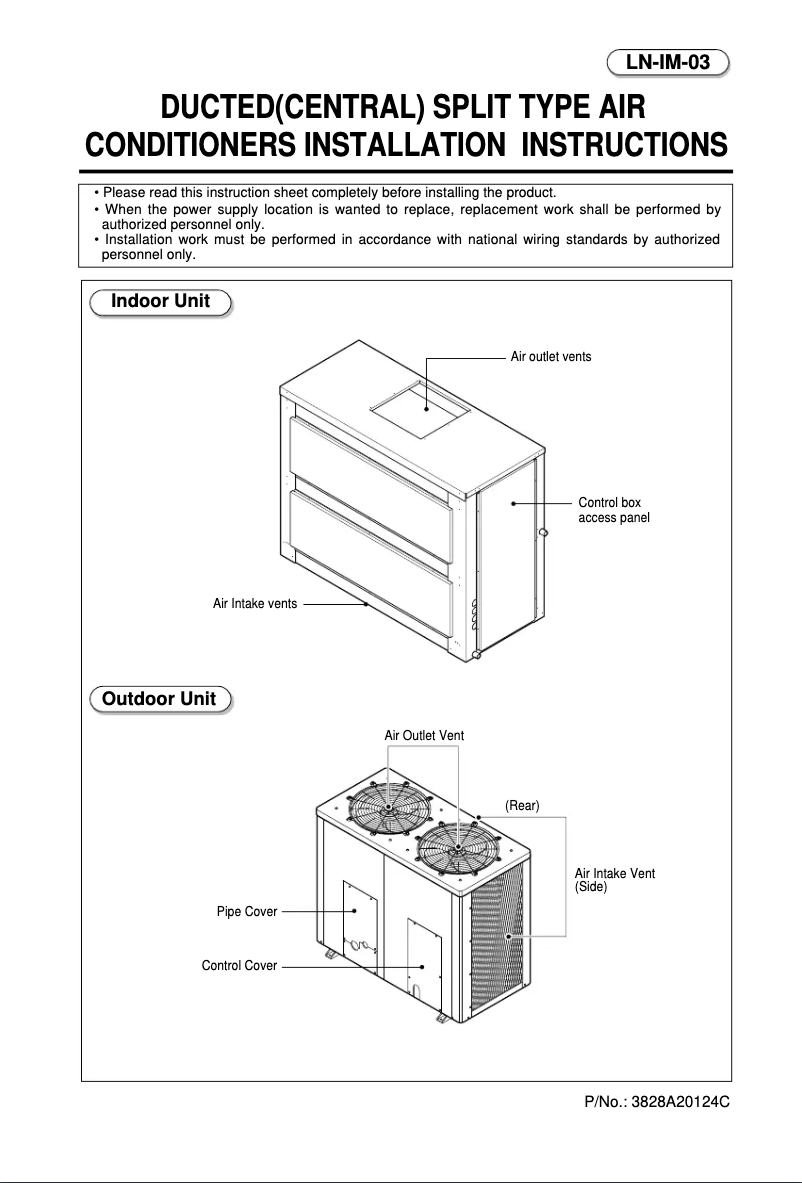 LN-IM-03

DUCTED(CENTRAL) SPLIT TYPE AIR CONDITIONERS INSTALLATION INSTRUCTIONS

• Please read this instruction sheet completely before installing the product.
• When the power supply location is wanted to replace, replacement work shall be performed by authorized personnel only.
• Installation work must be performed in accordance with national wiring standards by authorized personnel only.

Indoor Unit

Air outlet vents

Control box access panel

Air Intake vents

Outdoor Unit

Air Outlet Vent

(Rear)

Air Intake Vent (Side)

Pipe Cover

Control Cover

P/No.: 3828A20124C