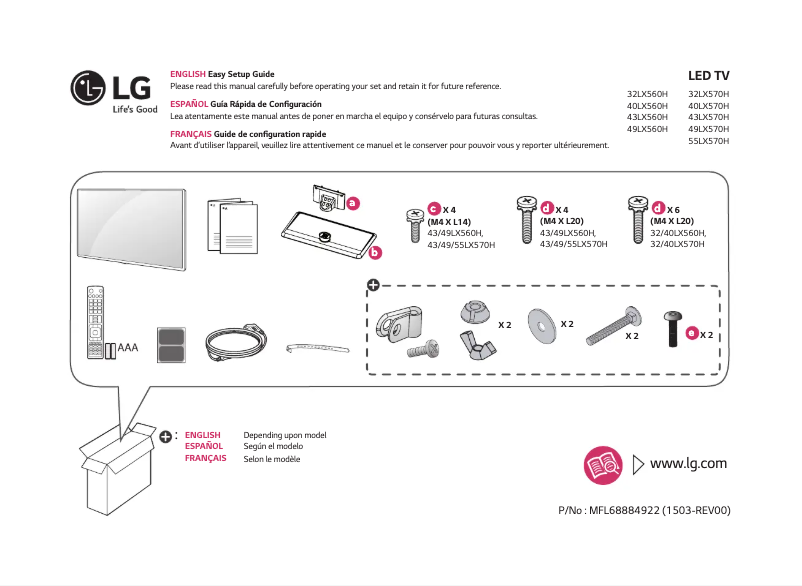 LG
Life's Good

ENGLISH Easy Setup Guide
Please read this manual carefully before operating your set and retain it for future reference.

ESPAÑOL Guía Rápida de Configuración
Lea atentamente este manual antes de poner en marcha el equipo y consérvelo para futuras consultas.

FRANÇAIS Guide de configuration rapide
Avant d'utiliser l'appareil, veuillez lire attentivement ce manuel et le conserver pour pouvoir vous y reporter ultérieurement.

LED TV

32LX560H
40LX560H
43LX560H
49LX560H

32LX570H
40LX570H
43LX570H
49LX570H
55LX570H

a

b

c X 4
(M4 X L14)
43/49LX560H,
43/49/55LX570H

d X 4
(M4 X L20)
43/49LX560H,
43/49/55LX570H

d X 6
(M4 X L20)
32/40LX560H,
32/40LX570H

AAA

X 2

X 2

X 2

e X 2

ENGLISH Depending upon model
ESPAÑOL Según el modelo
FRANÇAIS Selon le modèle

www.lg.com

P/No : MFL68884922 (1503-REV00)