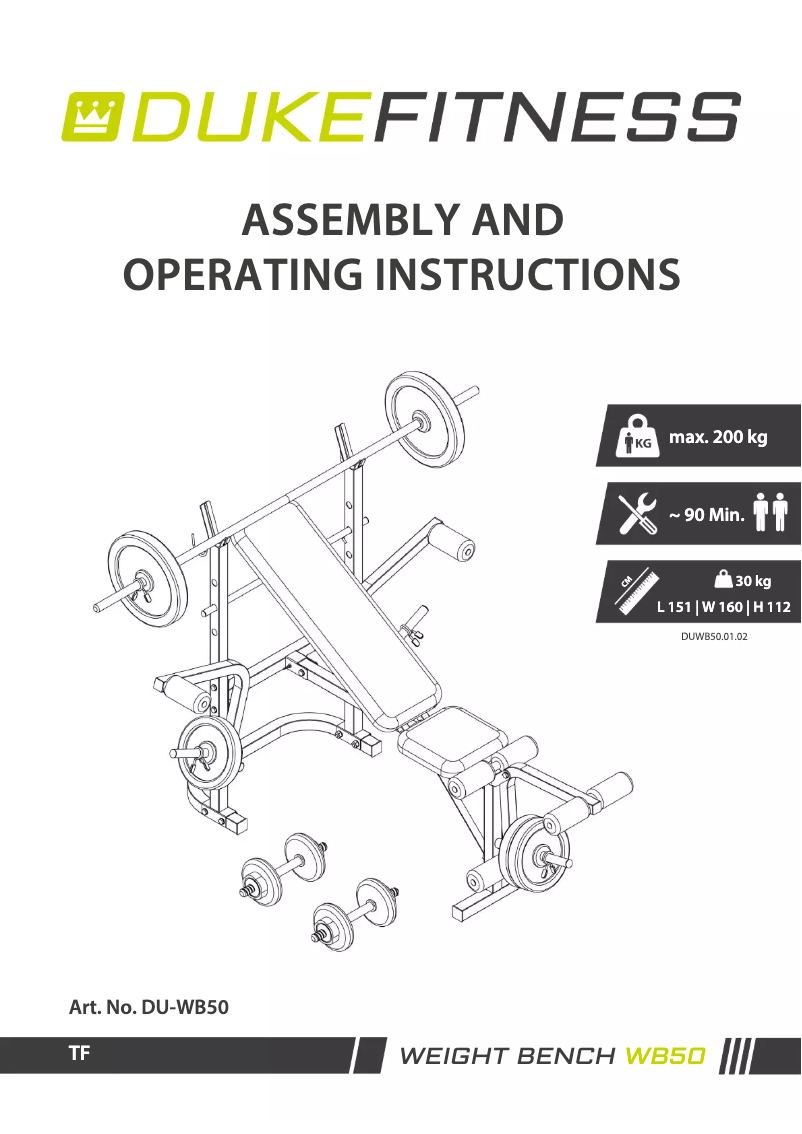 DUKEFITNESS

ASSEMBLY AND OPERATING INSTRUCTIONS

KG max. 200 kg

~ 90 Min.

CM 30 kg
L 151 | W 160 | H 112

DUWB50.01.02

Art. No. DU-WB50

TF

WEIGHT BENCH WB50