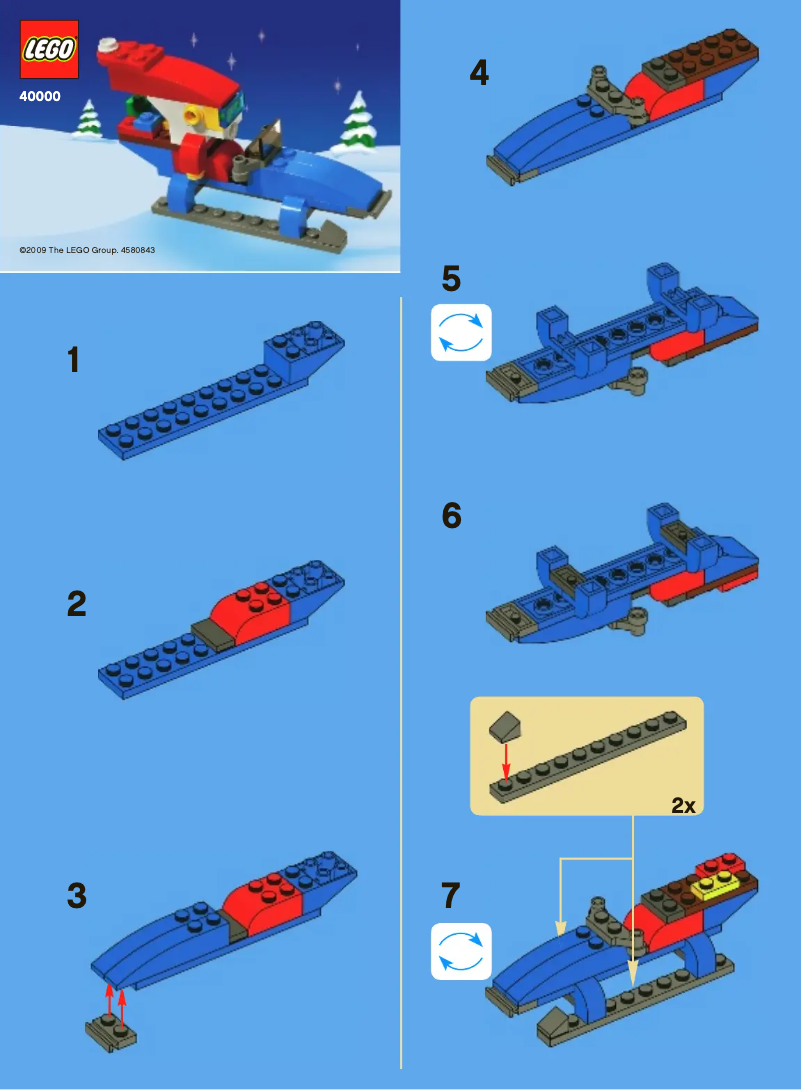 LEGO
40000

©2009 The LEGO Group. 4580843

1

2

3

4

5

6

2x

7