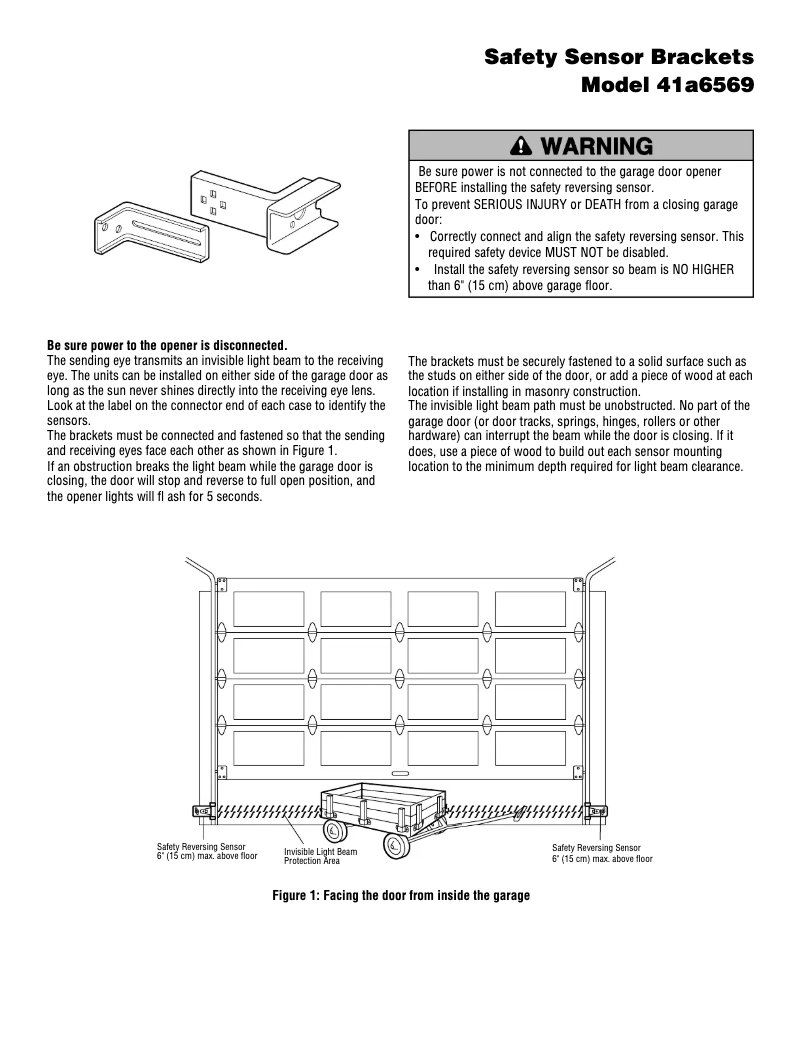 Safety Sensor Brackets
Model 41a6569

WARNING

Be sure power is not connected to the garage door opener BEFORE installing the safety reversing sensor.
To prevent SERIOUS INJURY or DEATH from a closing garage door:
• Correctly connect and align the safety reversing sensor. This required safety device MUST NOT be disabled.
• Install the safety reversing sensor so beam is NO HIGHER than 6" (15 cm) above garage floor.

Be sure power to the opener is disconnected.
The sending eye transmits an invisible light beam to the receiving eye. The units can be installed on either side of the garage door as long as the sun never shines directly into the receiving eye lens. Look at the label on the connector end of each case to identify the sensors.
The brackets must be connected and fastened so that the sending and receiving eyes face each other as shown in Figure 1.
If an obstruction breaks the light beam while the garage door is closing, the door will stop and reverse to full open position, and the opener lights will fl ash for 5 seconds.

The brackets must be securely fastened to a solid surface such as the studs on either side of the door, or add a piece of wood at each location if installing in masonry construction.
The invisible light beam path must be unobstructed. No part of the garage door (or door tracks, springs, hinges, rollers or other hardware) can interrupt the beam while the door is closing. If it does, use a piece of wood to build out each sensor mounting location to the minimum depth required for light beam clearance.

Safety Reversing Sensor
6" (15 cm) max. above floor

Invisible Light Beam
Protection Area

Safety Reversing Sensor
6" (15 cm) max. above floor

Figure 1: Facing the door from inside the garage