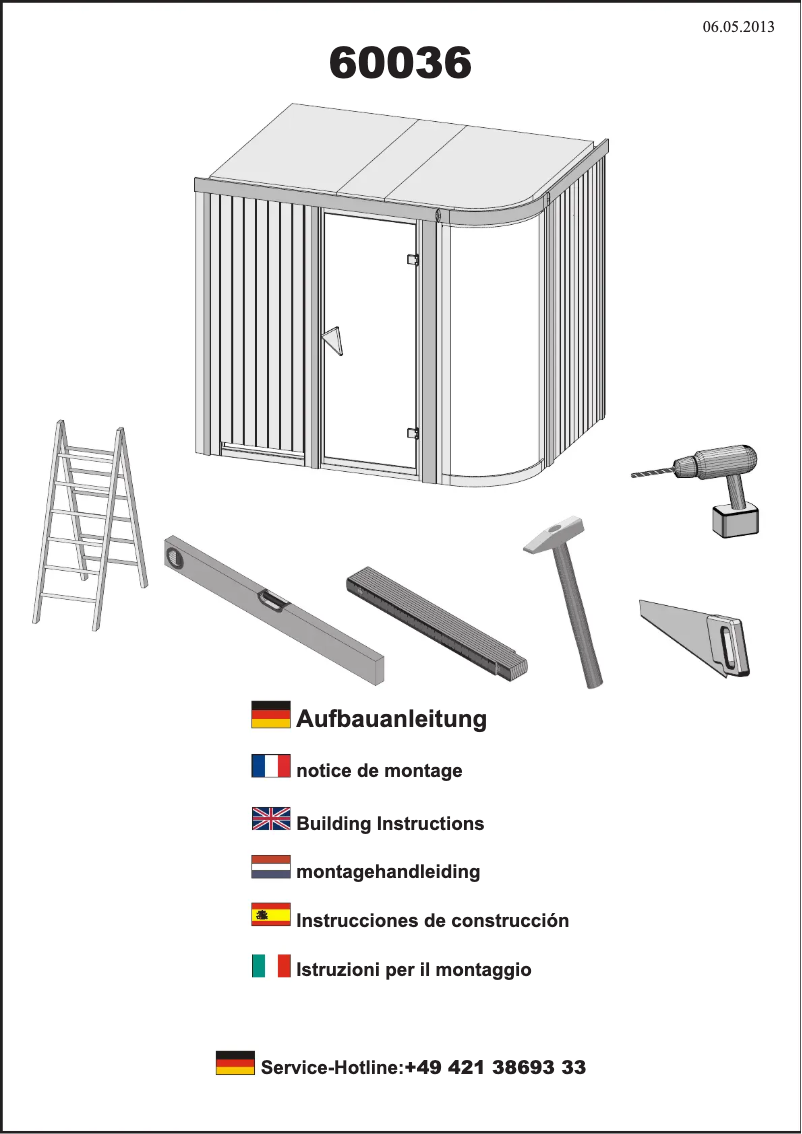 06.05.2013

60036

Aufbauanleitung

notice de montage

Building Instructions

montagehandleiding

Instrucciones de construcción

Istruzioni per il montaggio

Service-Hotline:+49 421 38693 33