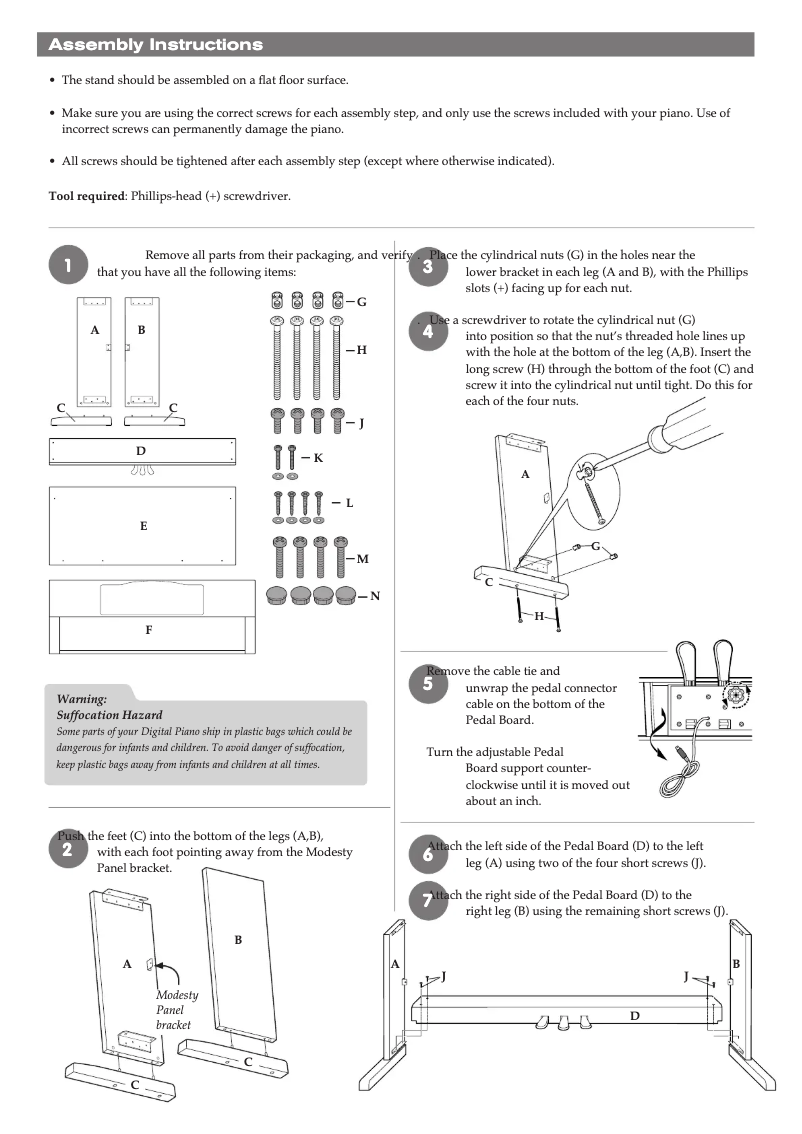 Assembly Instructions

• The stand should be assembled on a flat floor surface.

• Make sure you are using the correct screws for each assembly step, and only use the screws included with your piano. Use of incorrect screws can permanently damage the piano.

• All screws should be tightened after each assembly step (except where otherwise indicated).

**Tool required**: Phillips-head (+) screwdriver.

1 Remove all parts from their packaging, and verify that you have all the following items:

A B C C D E F G H J K L M N

Warning:
Suffocation Hazard
Some parts of your Digital Piano ship in plastic bags which could be dangerous for infants and children. To avoid danger of suffocation, keep plastic bags away from infants and children at all times.

2 Push the feet (C) into the bottom of the legs (A,B), with each foot pointing away from the Modesty Panel bracket.

A B Modesty Panel bracket C C

3 Place the cylindrical nuts (G) in the holes near the lower bracket in each leg (A and B), with the Phillips slots (+) facing up for each nut.

4 Use a screwdriver to rotate the cylindrical nut (G) into position so that the nut's threaded hole lines up with the hole at the bottom of the leg (A,B). Insert the long screw (H) through the bottom of the foot (C) and screw it into the cylindrical nut until tight. Do this for each of the four nuts.

A G C H

5 Remove the cable tie and unwrap the pedal connector cable on the bottom of the Pedal Board.

Turn the adjustable Pedal Board support counter-clockwise until it is moved out about an inch.

6 Attach the left side of the Pedal Board (D) to the left leg (A) using two of the four short screws (J).

7 Attach the right side of the Pedal Board (D) to the right leg (B) using the remaining short screws (J).

A J J B D