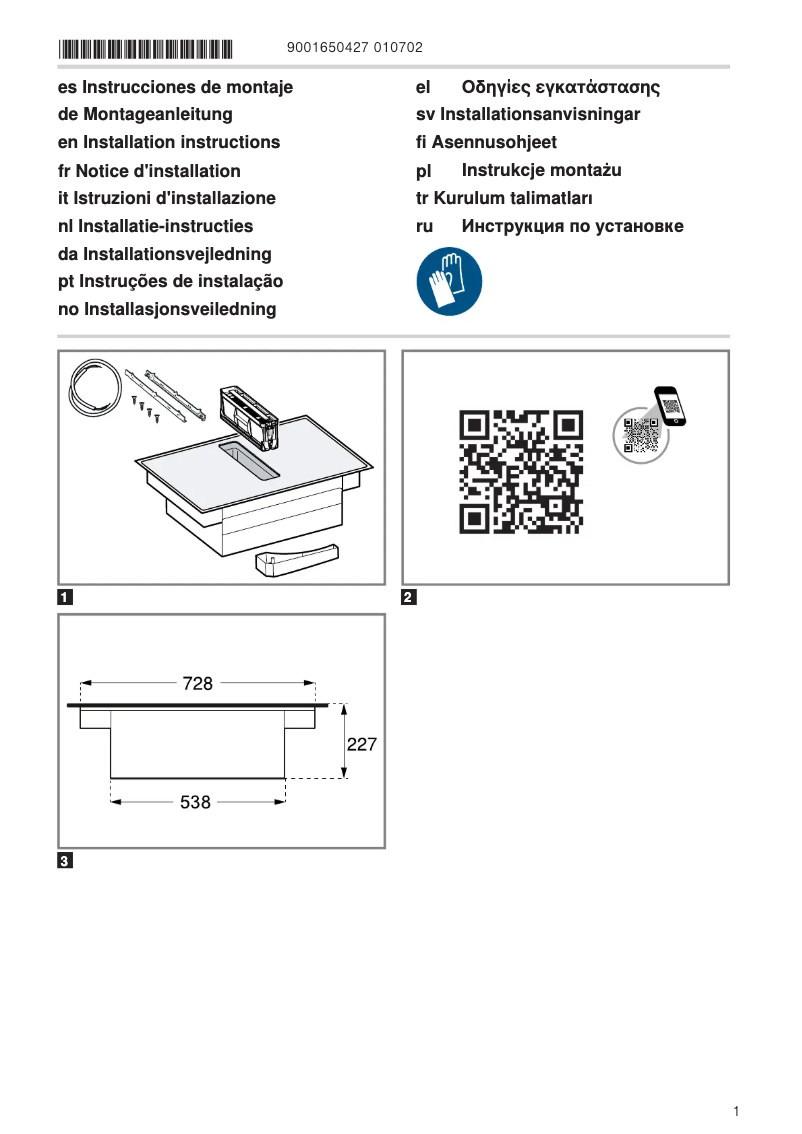 9001650427 010702

es Instrucciones de montaje
de Montageanleitung
en Installation instructions
fr Notice d'installation
it Istruzioni d'installazione
nl Installatie-instructies
da Installationsvejledning
pt Instruções de instalação
no Installasjonsveiledning

el Οδηγίες εγκατάστασης
sv Installationsanvisningar
fi Asennusohjeet
pl Instrukcje montażu
tr Kurulum talimatları
ru Инструкция по установке

1

2

728
227
538

3

1