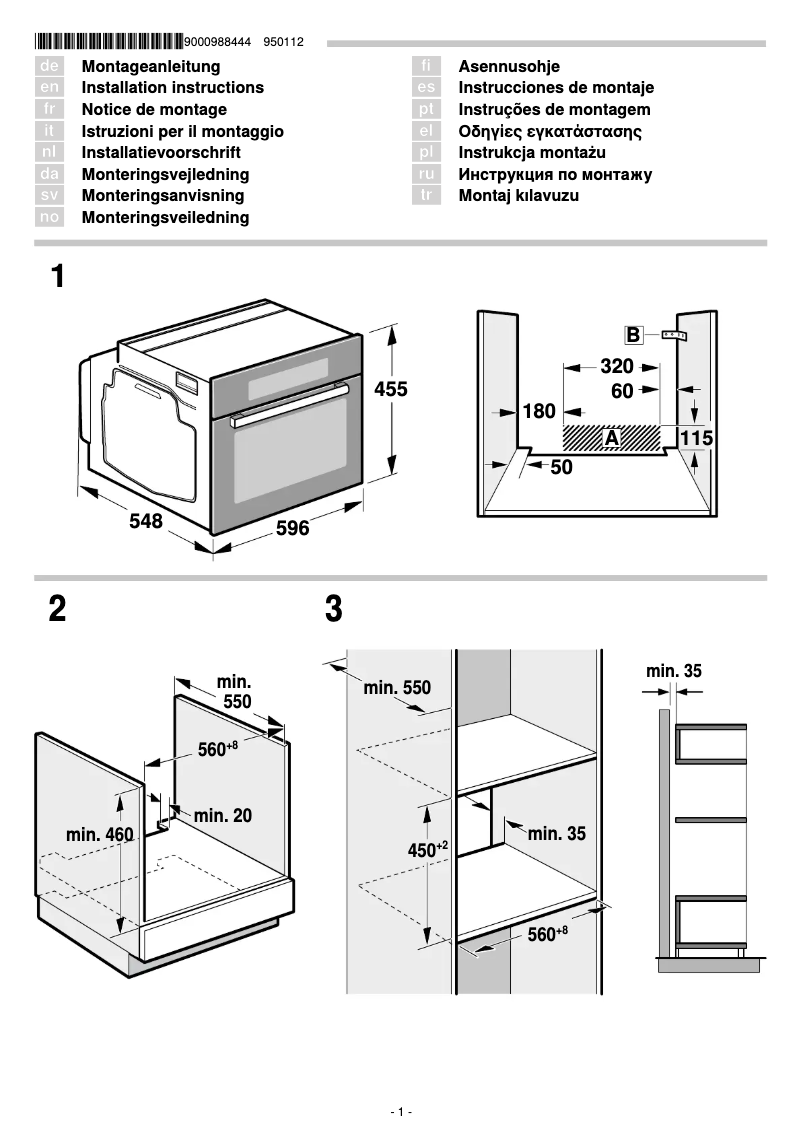 9000988444 950112

de Montageanleitung
en Installation instructions
fr Notice de montage
it Istruzioni per il montaggio
nl Installatievoorschrift
da Monteringsvejledning
sv Monteringsanvisning
no Monteringsveiledning

fi Asennusohje
es Instrucciones de montaje
pt Instruções de montagem
el Οδηγίες εγκατάστασης
pl Instrukcja montażu
ru Инструкция по монтажу
tr Montaj kılavuzu

1

455
548
596

B
320
60
180
A
115
50

2

min. 550
$560^{+8}$
min. 20
min. 460

3

min. 550
min. 35
$450^{+2}$
$560^{+8}$
min. 35

- 1 -