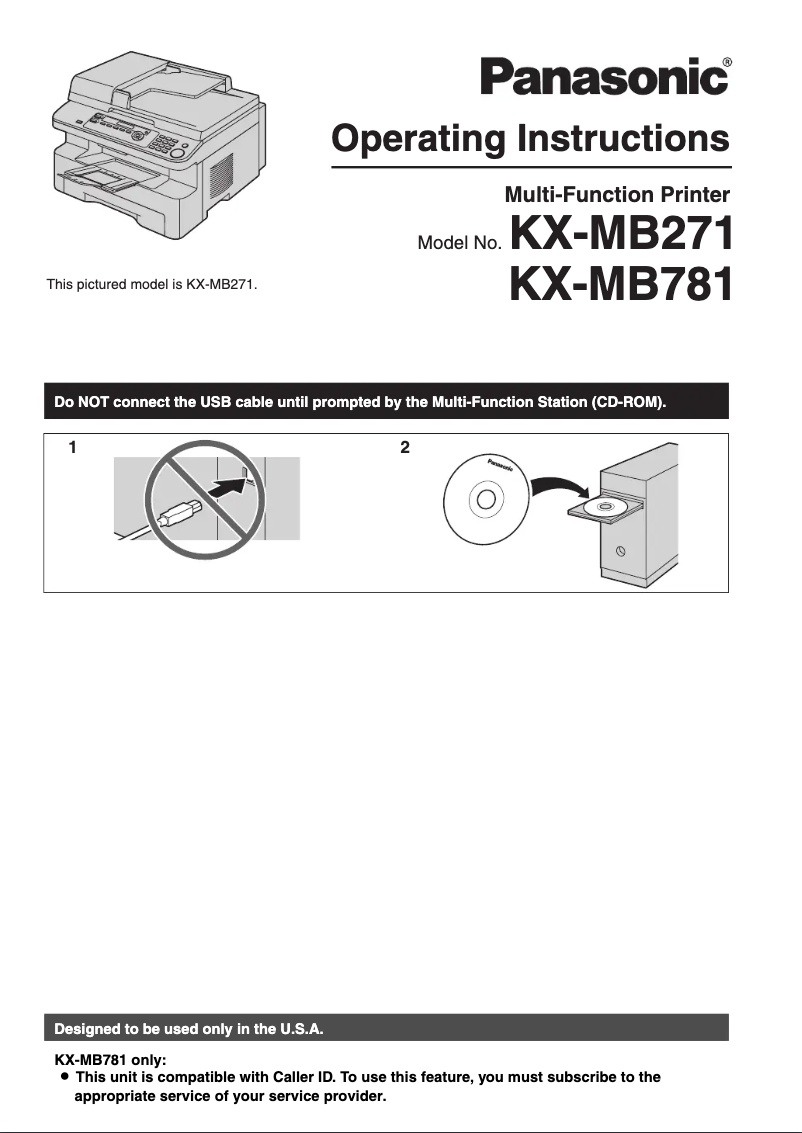 Panasonic®

Operating Instructions

Multi-Function Printer

Model No. KX-MB271
KX-MB781

This pictured model is KX-MB271.

Do NOT connect the USB cable until prompted by the Multi-Function Station (CD-ROM).

1

2

Panasonic

Designed to be used only in the U.S.A.

KX-MB781 only:
● This unit is compatible with Caller ID. To use this feature, you must subscribe to the appropriate service of your service provider.