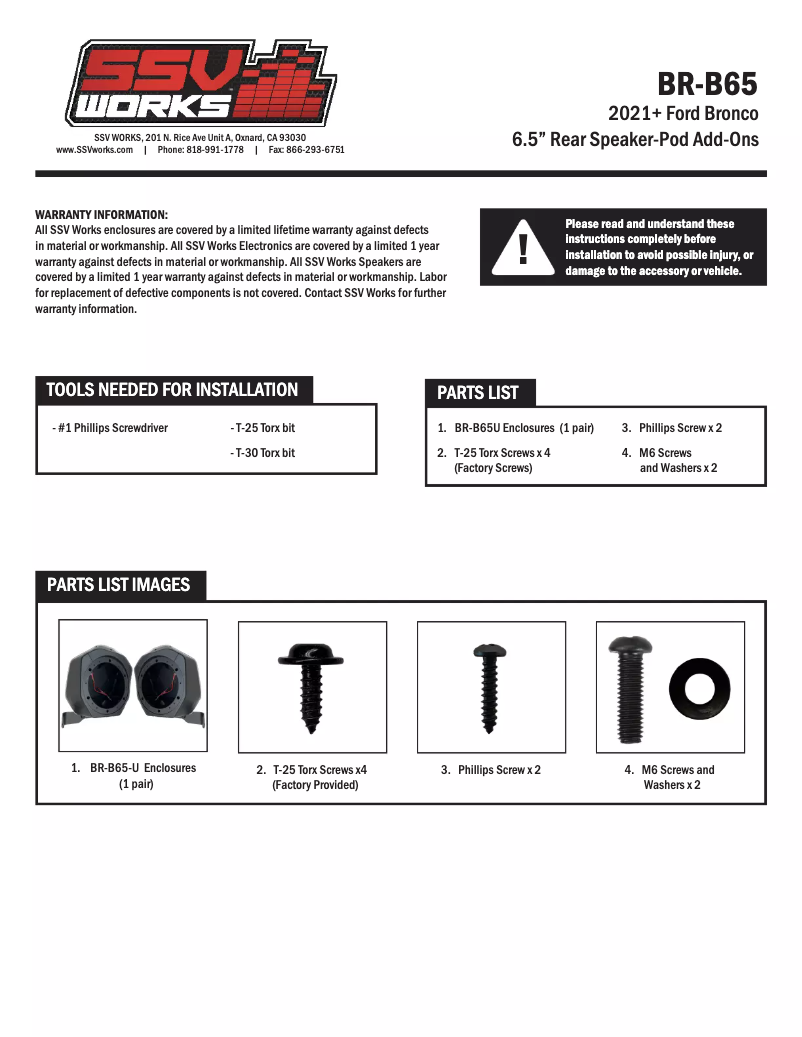 SSV WORKS

SSV WORKS, 201 N. Rice Ave Unit A, Oxnard, CA 93030
www.SSVworks.com | Phone: 818-991-1778 | Fax: 866-293-6751

BR-B65
2021+ Ford Bronco
6.5” Rear Speaker-Pod Add-Ons

WARRANTY INFORMATION:
All SSV Works enclosures are covered by a limited lifetime warranty against defects in material or workmanship. All SSV Works Electronics are covered by a limited 1 year warranty against defects in material or workmanship. All SSV Works Speakers are covered by a limited 1 year warranty against defects in material or workmanship. Labor for replacement of defective components is not covered. Contact SSV Works for further warranty information.

!
Please read and understand these instructions completely before installation to avoid possible injury, or damage to the accessory or vehicle.

TOOLS NEEDED FOR INSTALLATION

- #1 Phillips Screwdriver
- T-25 Torx bit
- T-30 Torx bit

PARTS LIST

1. BR-B65U Enclosures (1 pair)
2. T-25 Torx Screws x 4 (Factory Screws)
3. Phillips Screw x 2
4. M6 Screws and Washers x 2

PARTS LIST IMAGES

1. BR-B65-U Enclosures (1 pair)
2. T-25 Torx Screws x4 (Factory Provided)
3. Phillips Screw x 2
4. M6 Screws and Washers x 2